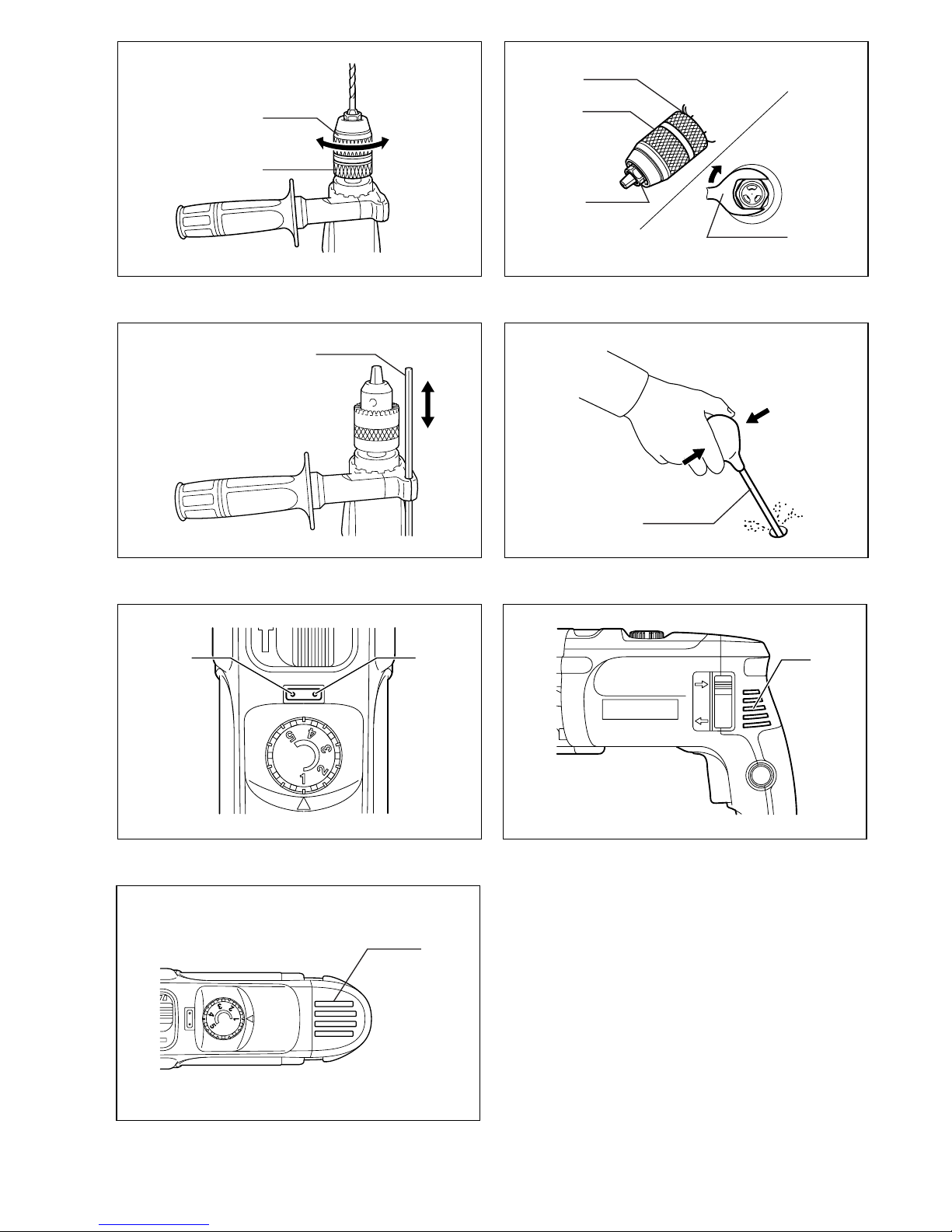 5
4
3
2
1
1
2
3
4
5