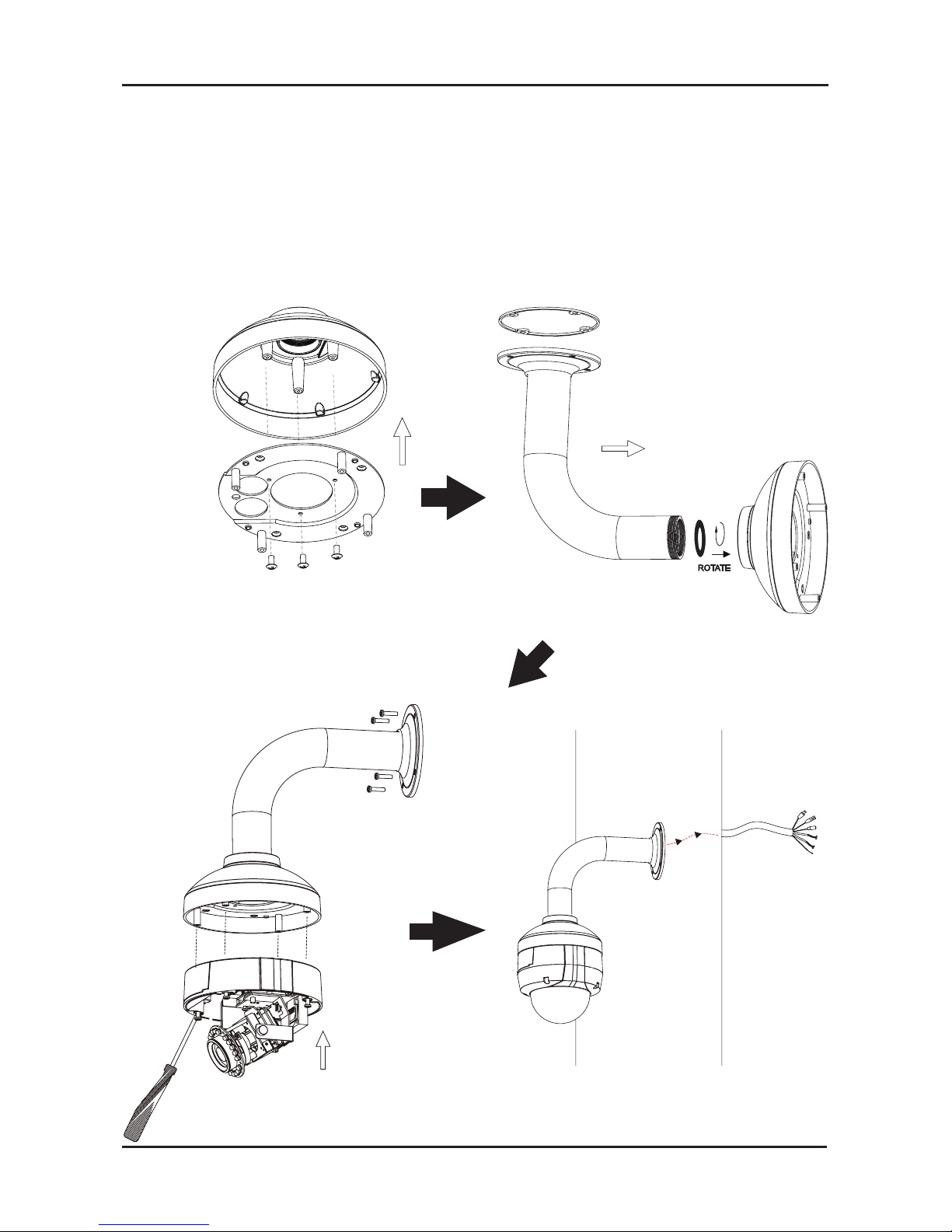 ROTATE