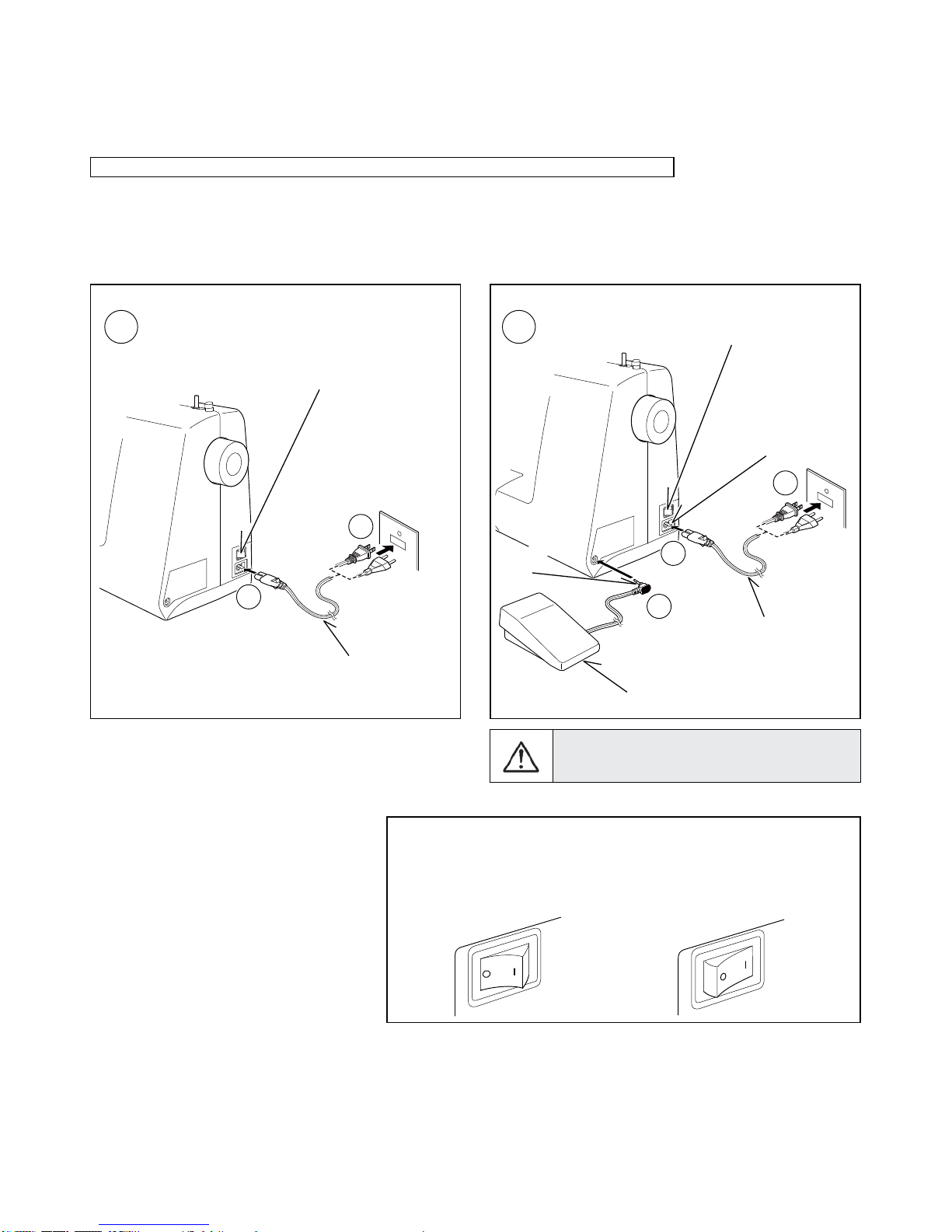 O I

O I