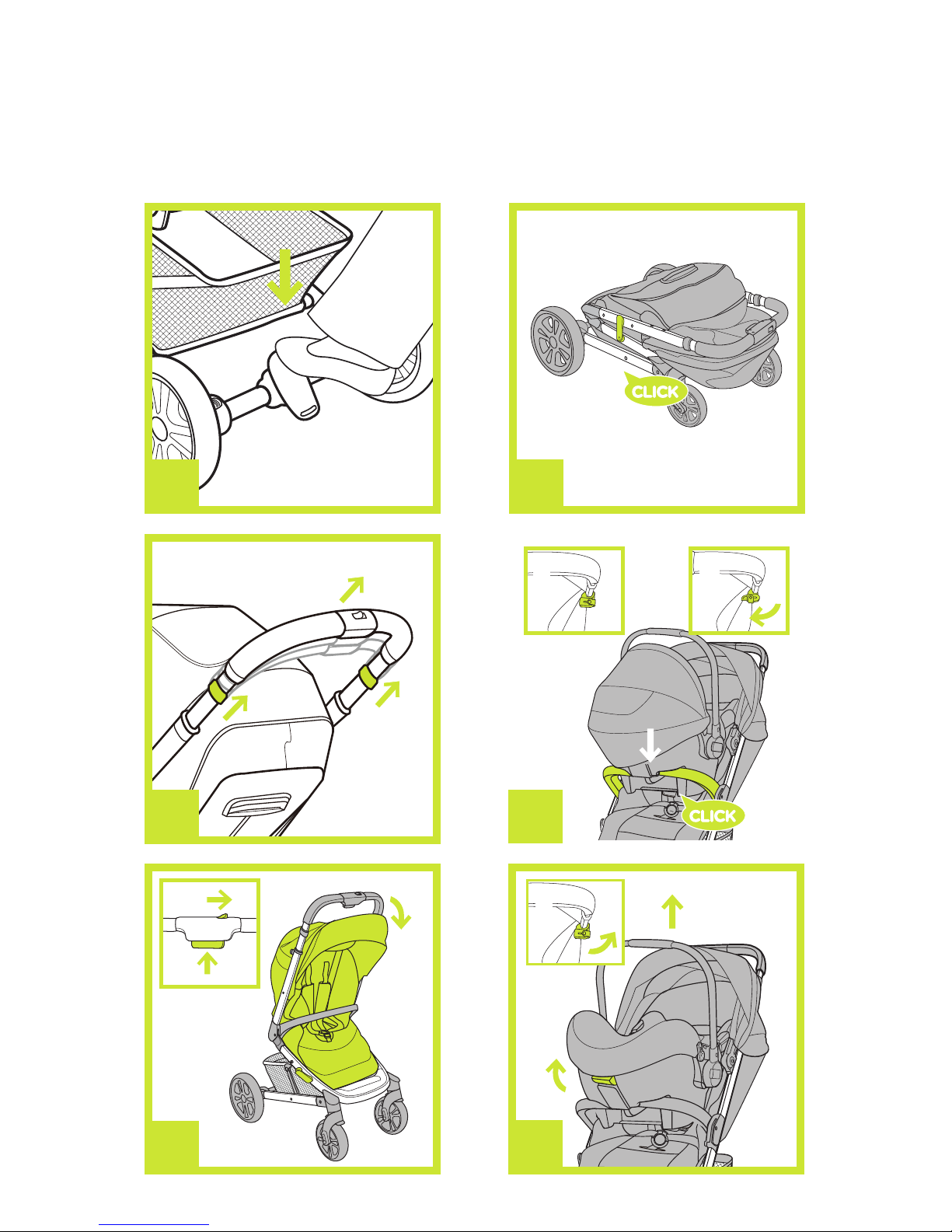 CLICK

CLICK