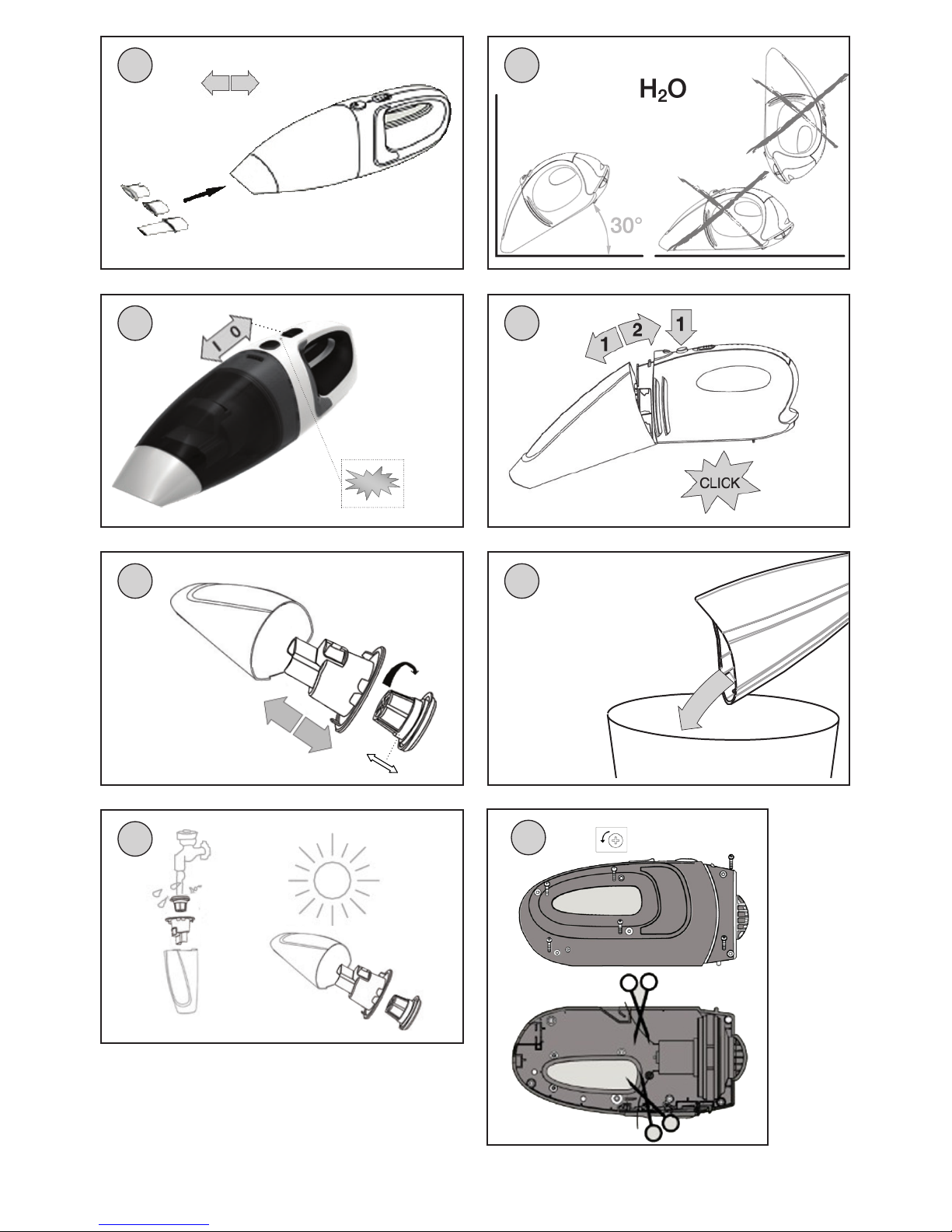 $H_2O$

30°

I 0

1 2 1

CLICK