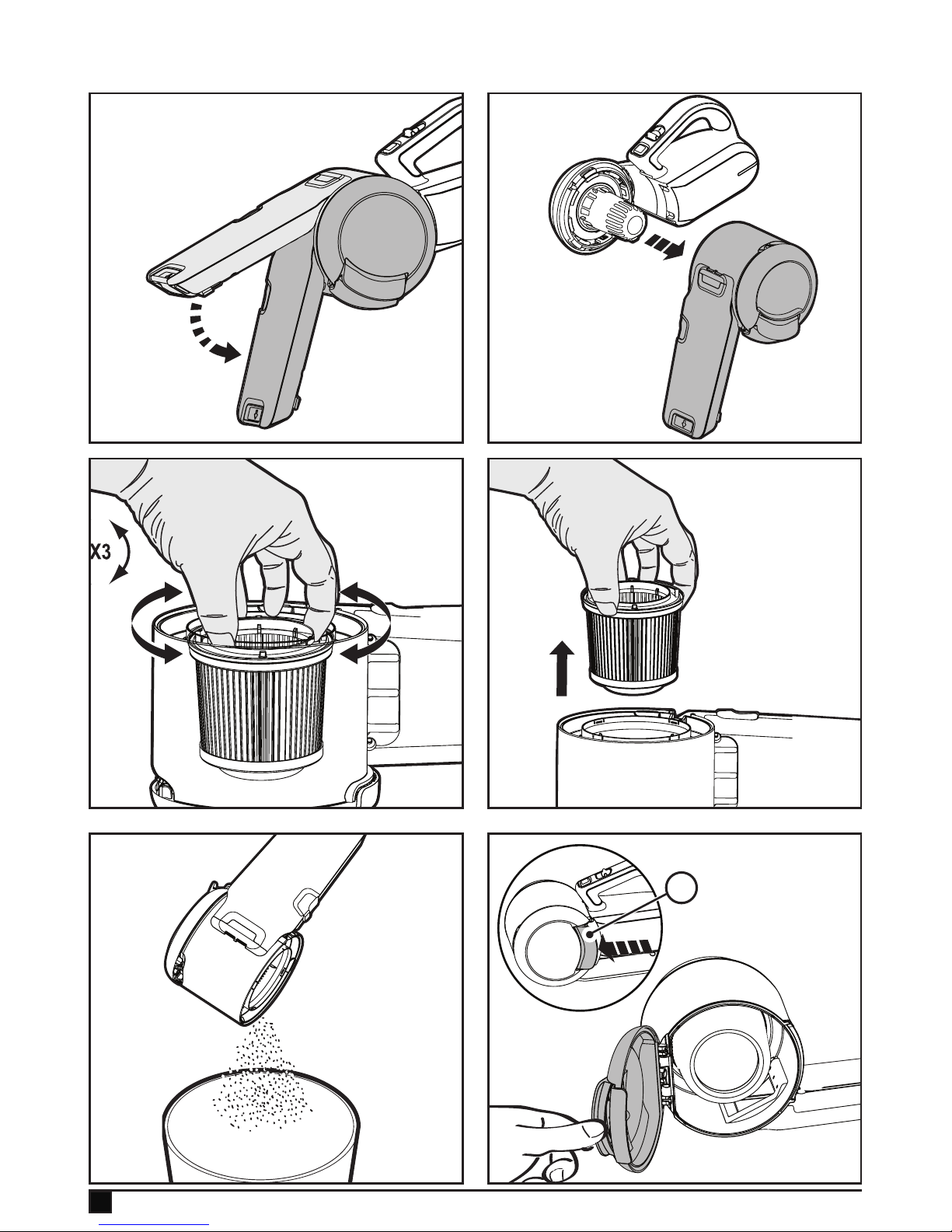 X3