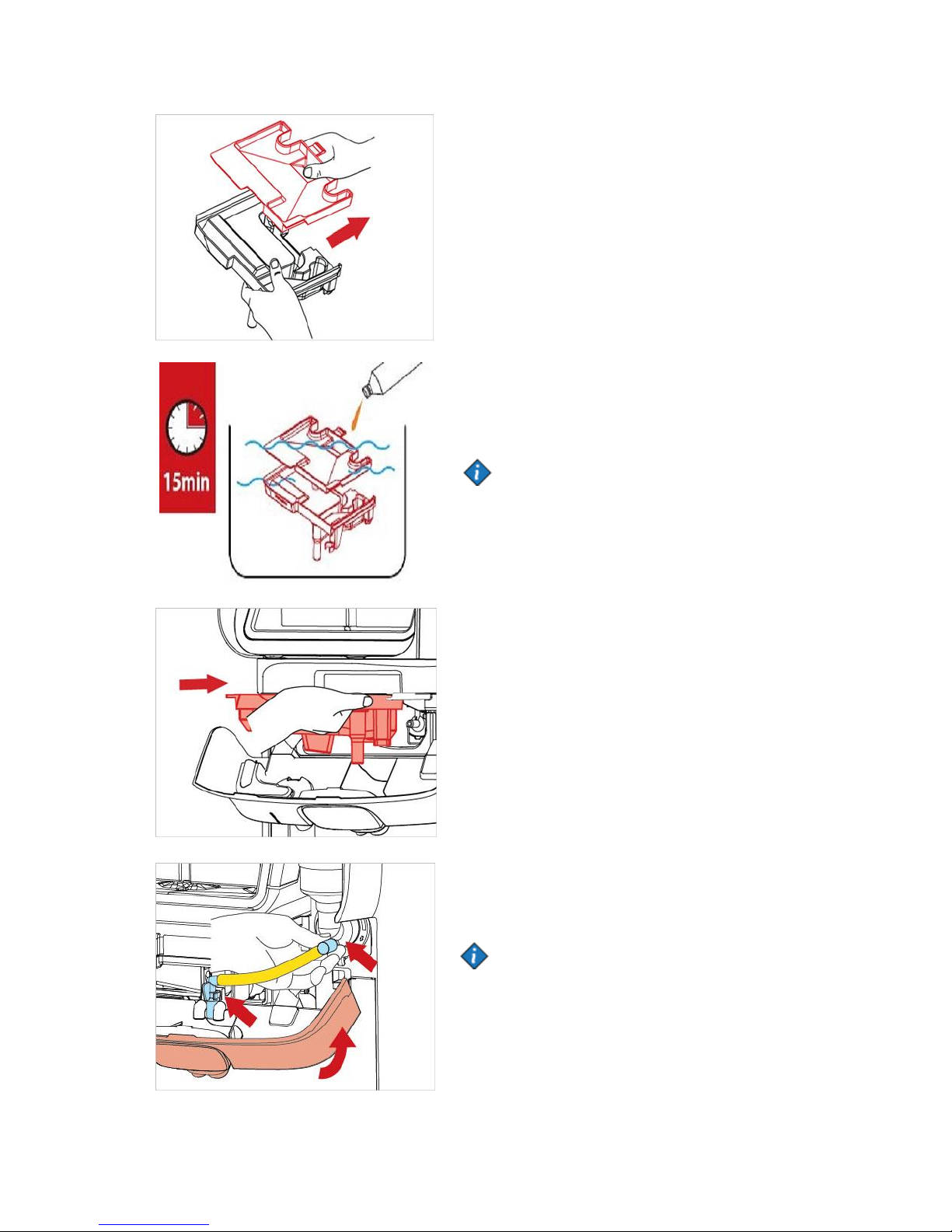 15min