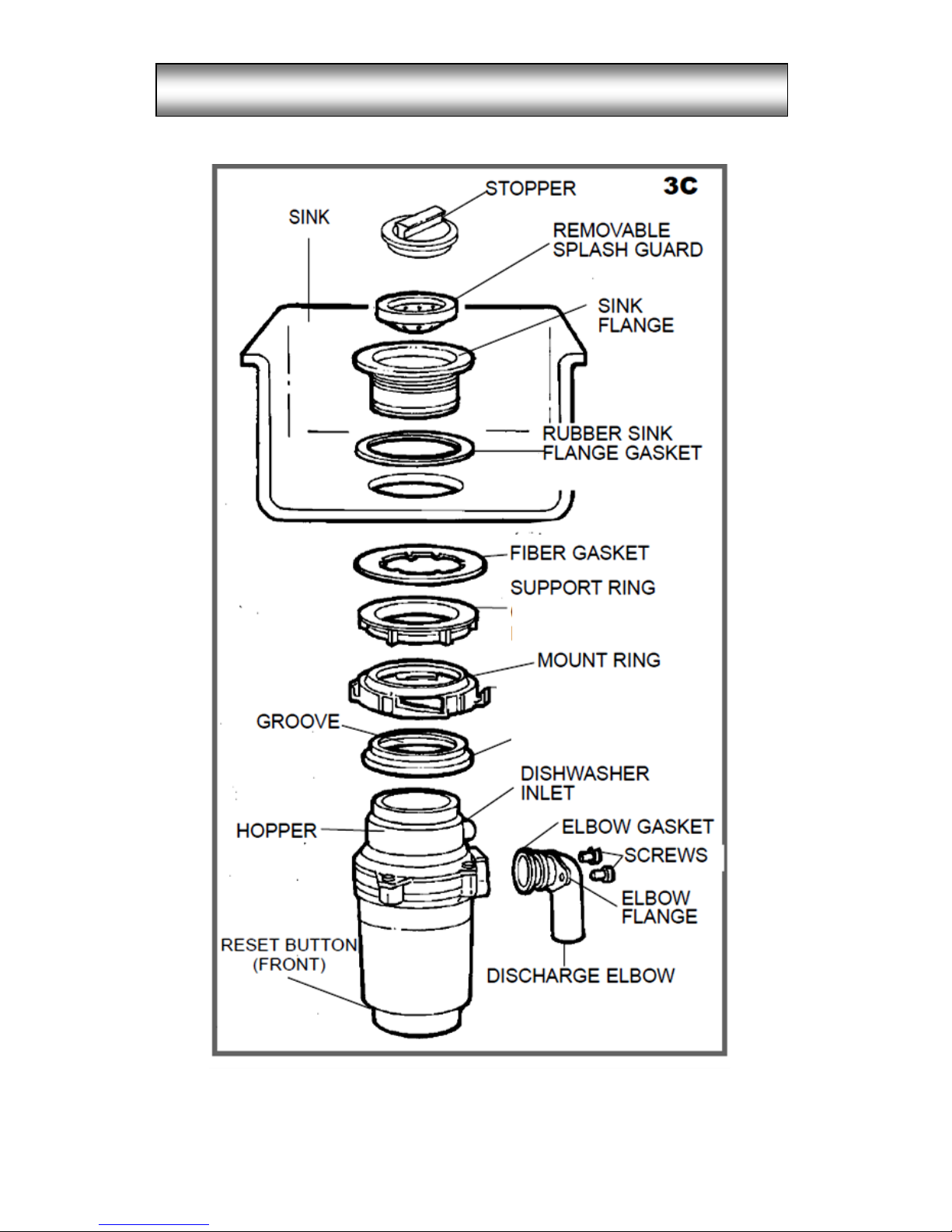 3C

STOPPER

SINK

REMOVABLE SPLASH GUARD

SINK FLANGE

RUBBER SINK FLANGE GASKET

FIBER GASKET

SUPPORT RING

MOUNT RING

GROOVE

DISHWASHER INLET

HOPPER

ELBOW GASKET

SCREWS

ELBOW FLANGE

RESET BUTTON (FRONT)

DISCHARGE ELBOW