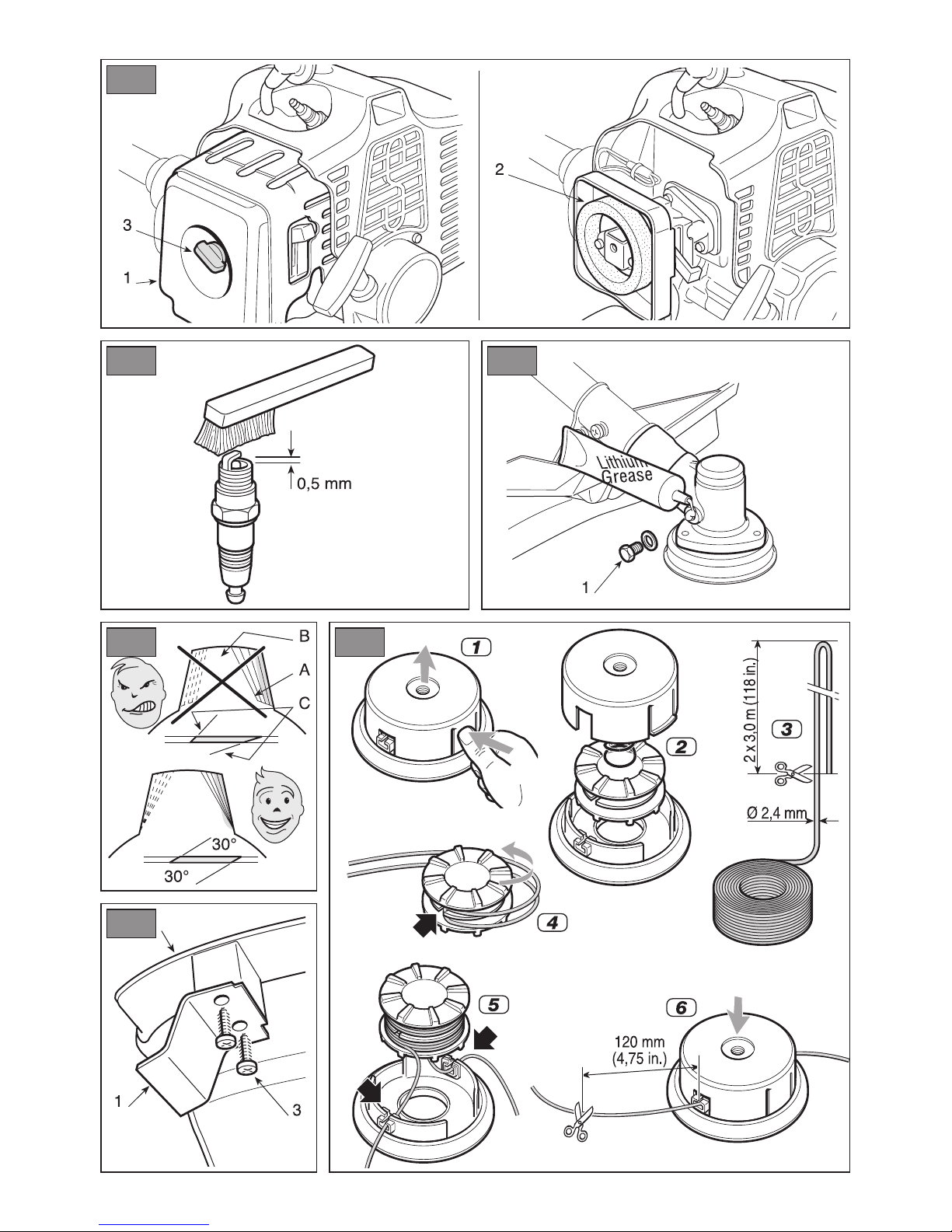 3
1
2

0,5 mm

Lithium
Grease
1

B
A
C
30°
30°

1
3

1
2
3
2 x 3,0 m (118 in.)
Ø 2,4 mm
4
5
6
120 mm
(4,75 in.)