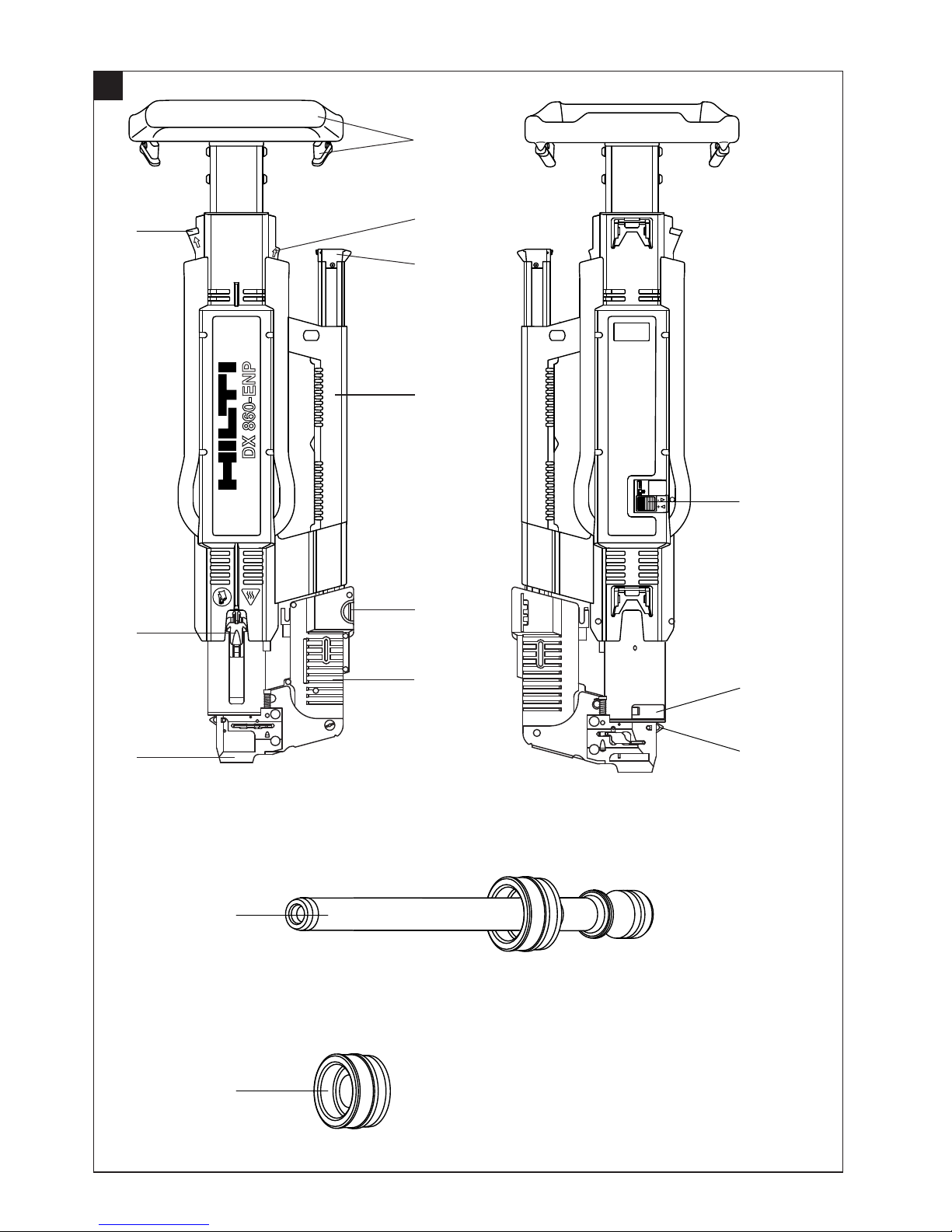 HILTI
DX 860-ENP