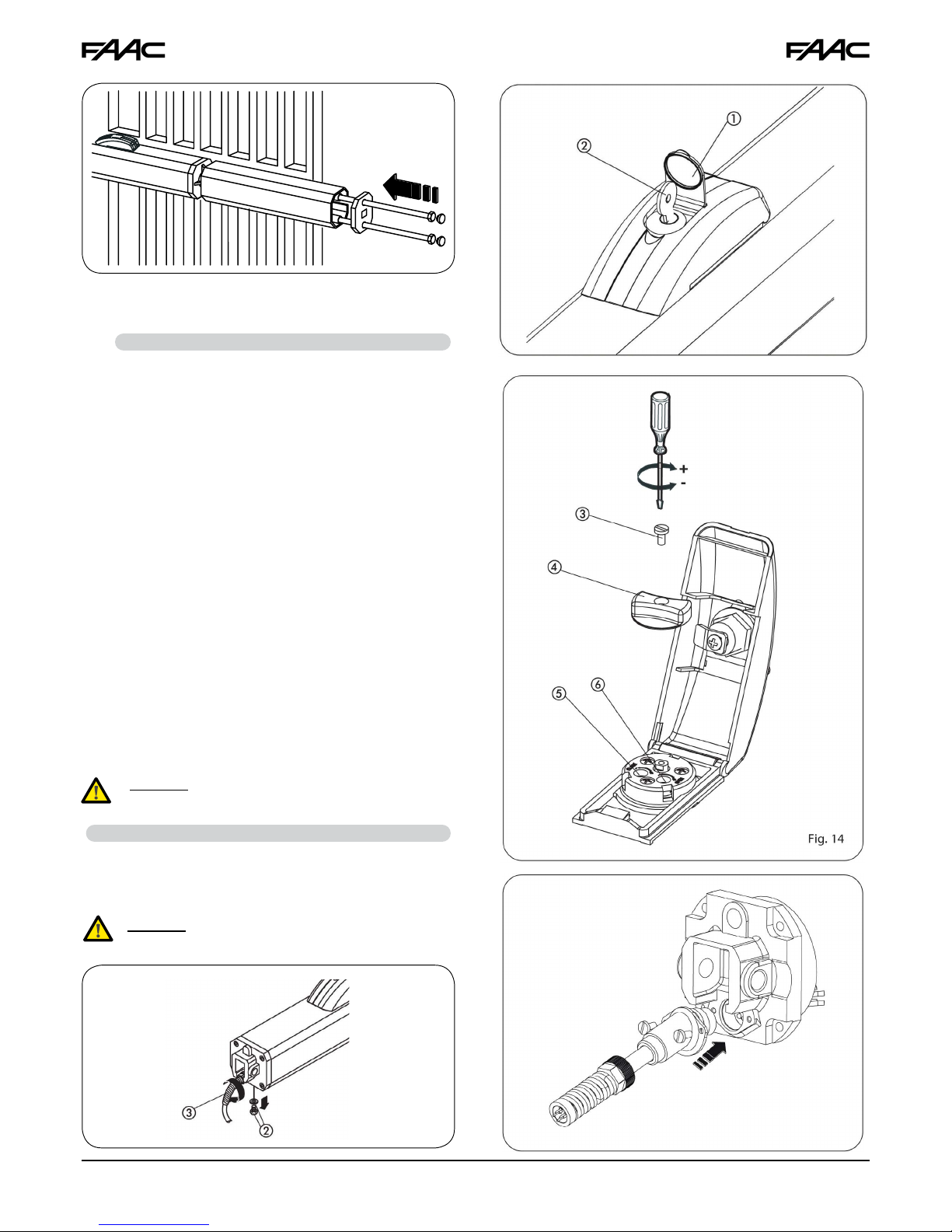 FAAC

FAAC

①
②

+
-
③
④
⑤
⑥
Fig. 14

③
②