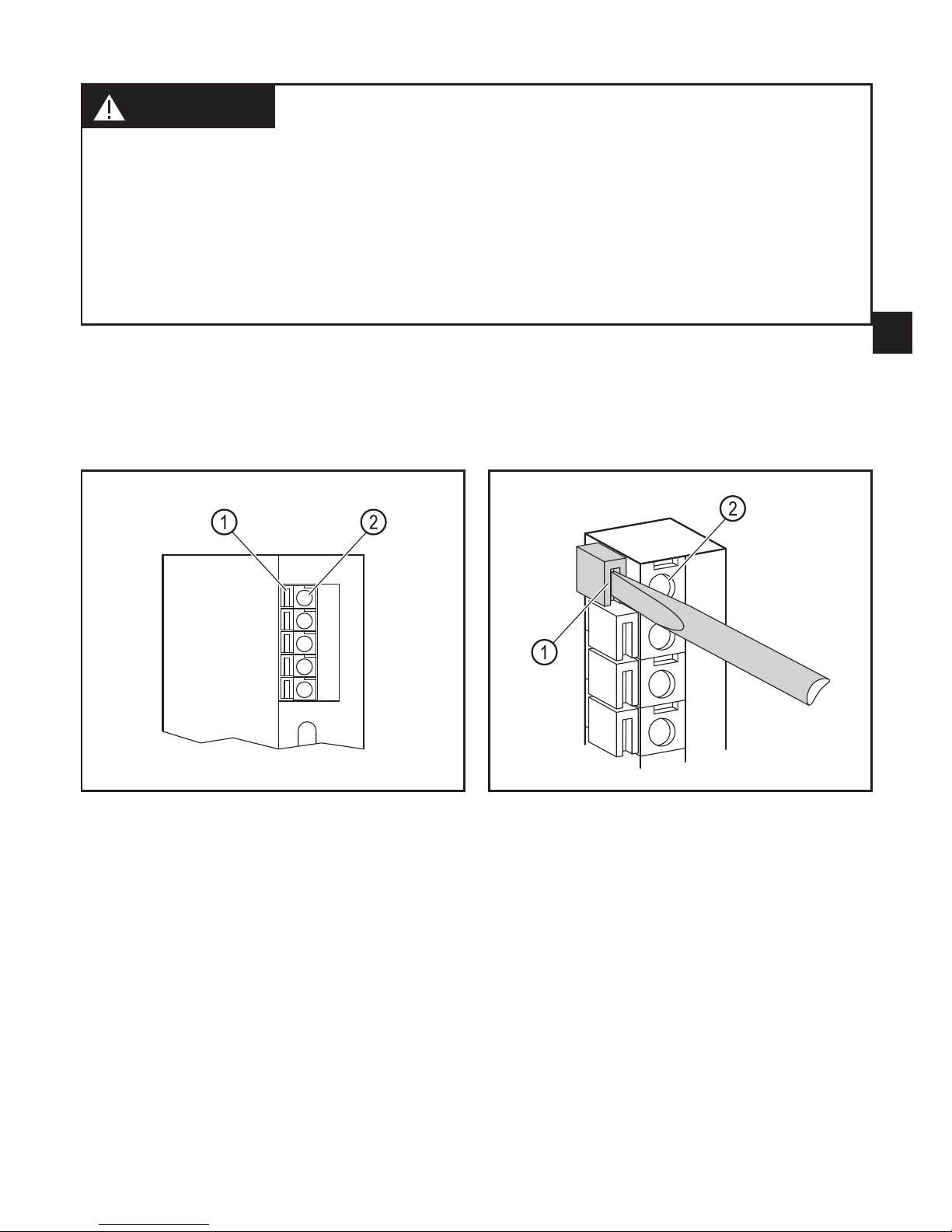 1 2

2

1