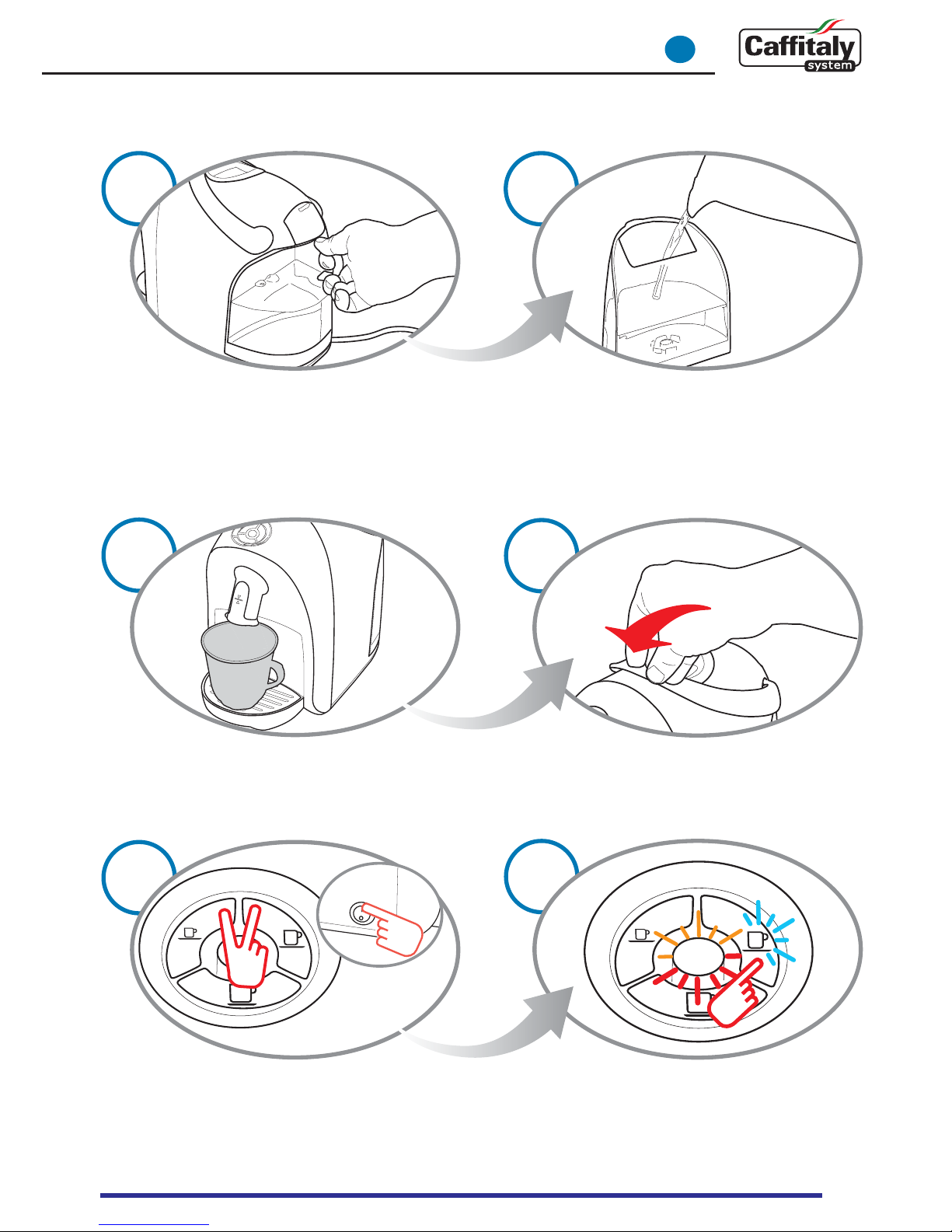 Caffitaly system