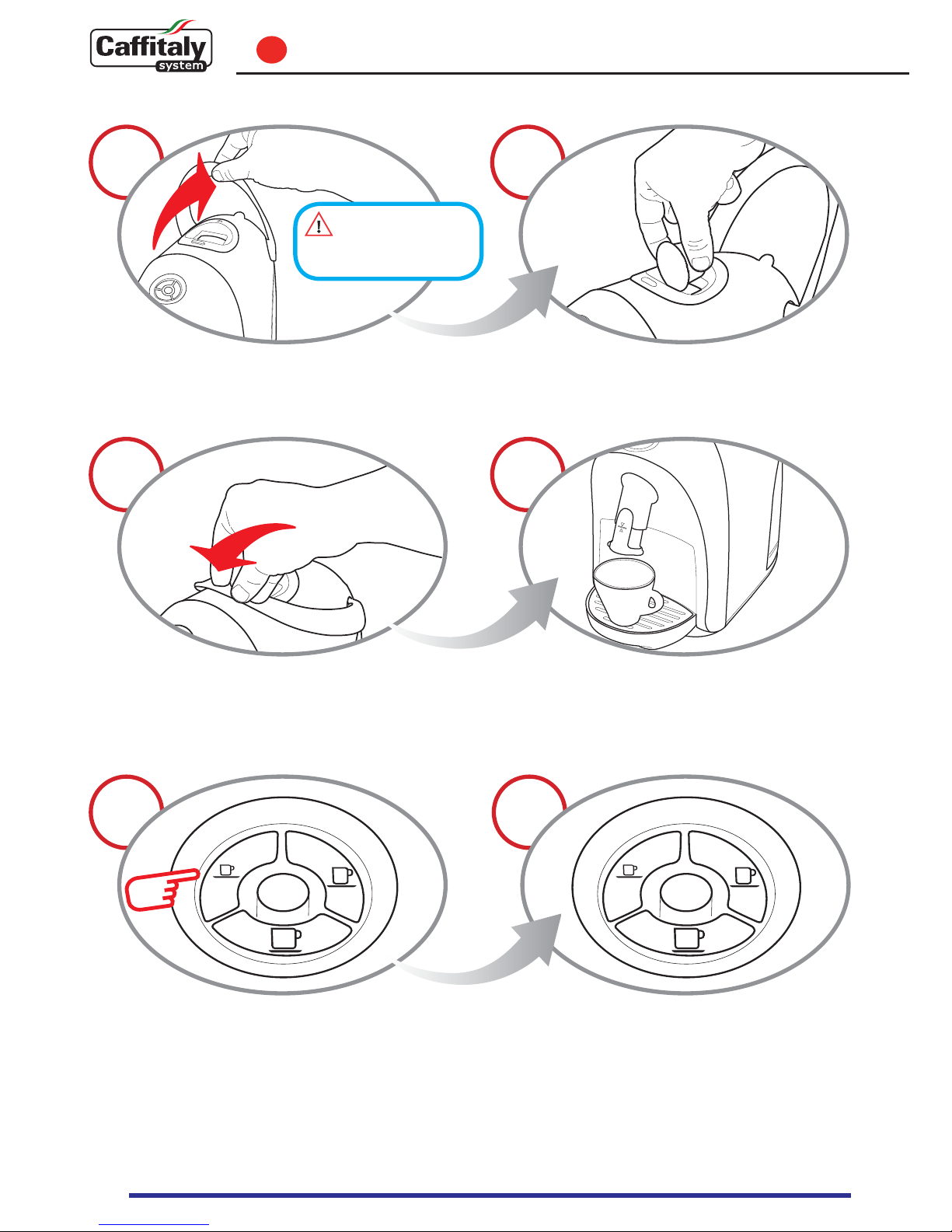 Caffitaly system