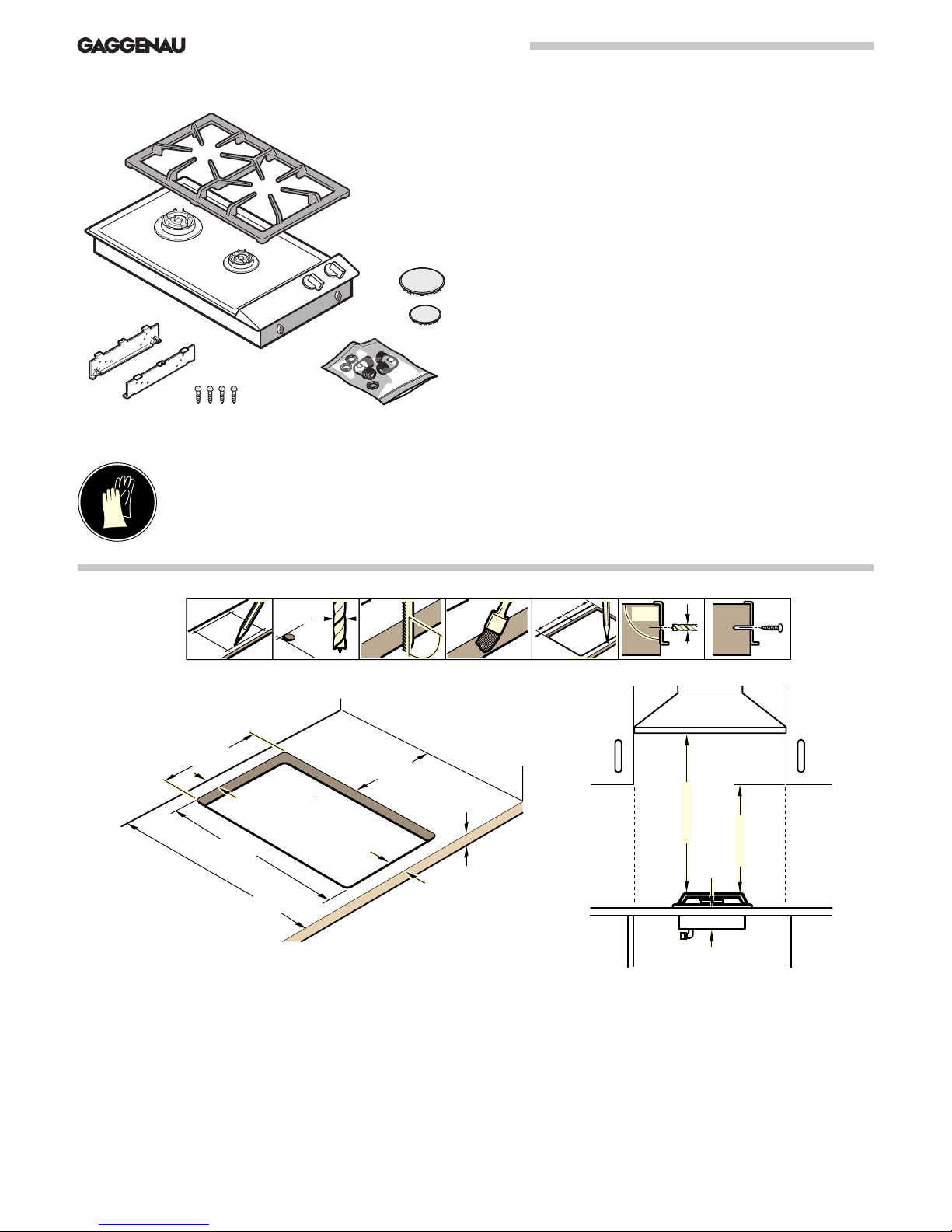 GAGGENAU