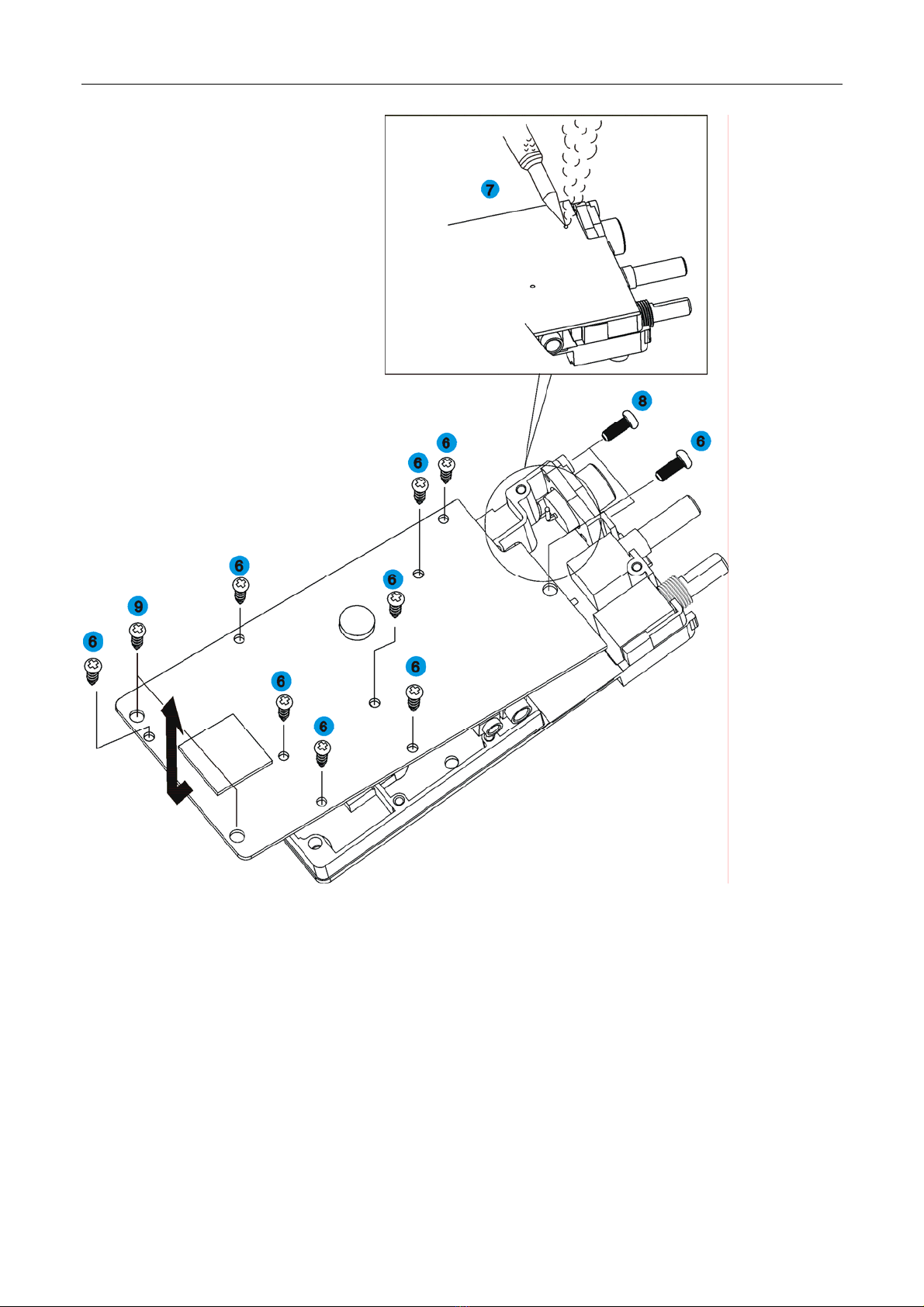 7

8

6

6

6

6

6

9

6

6

6

6