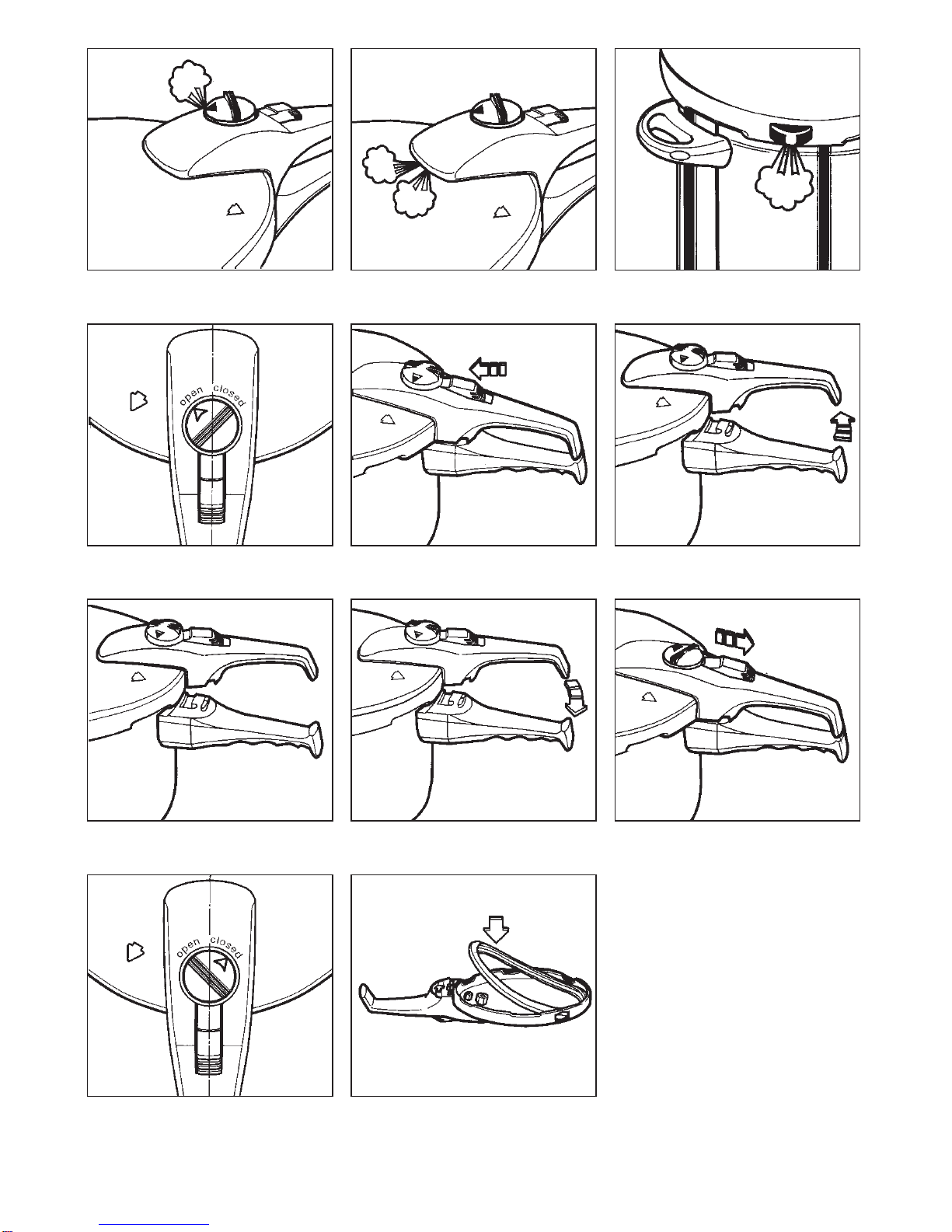 open closed

open closed