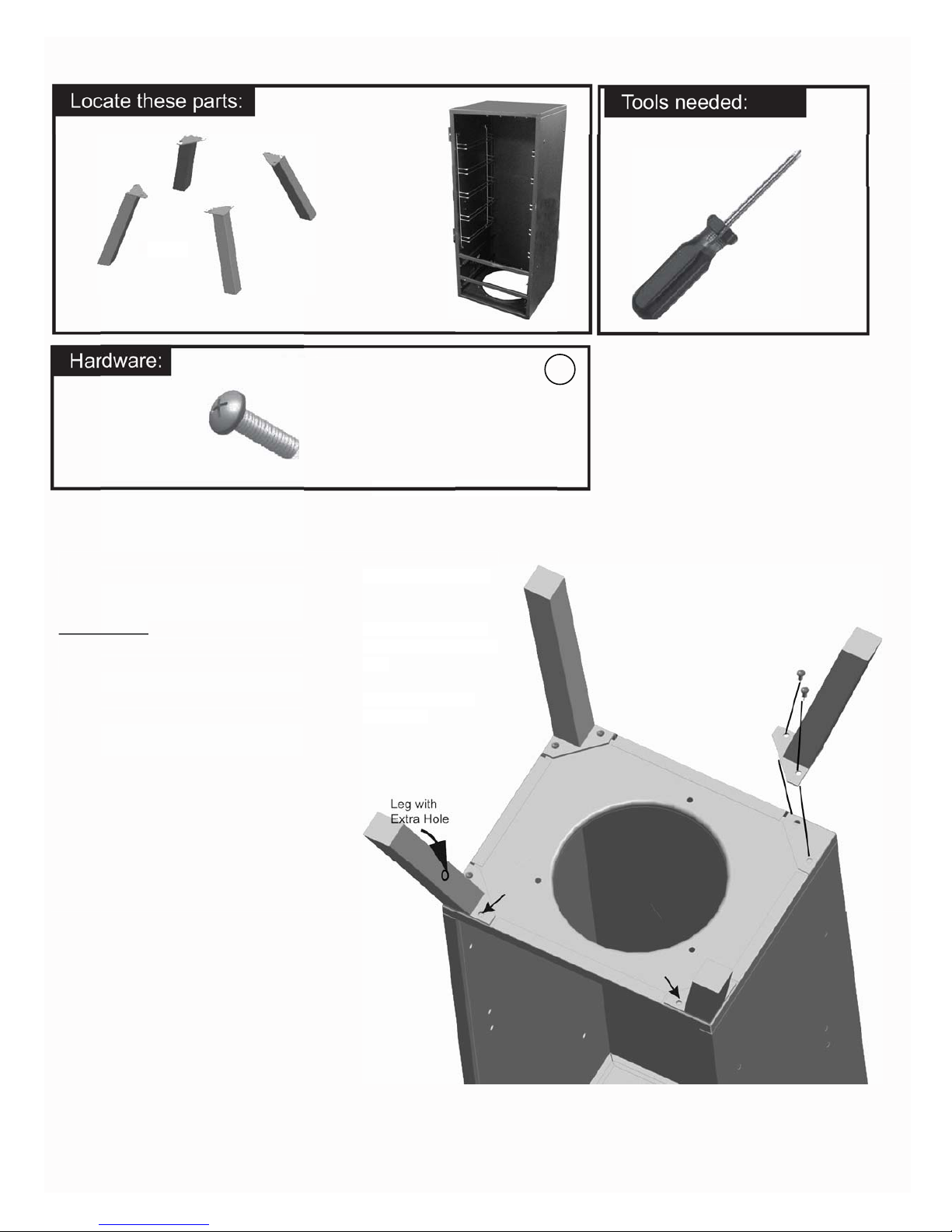 Locate these parts:

Tools needed:

Hardware:

Leg with Extra Hole