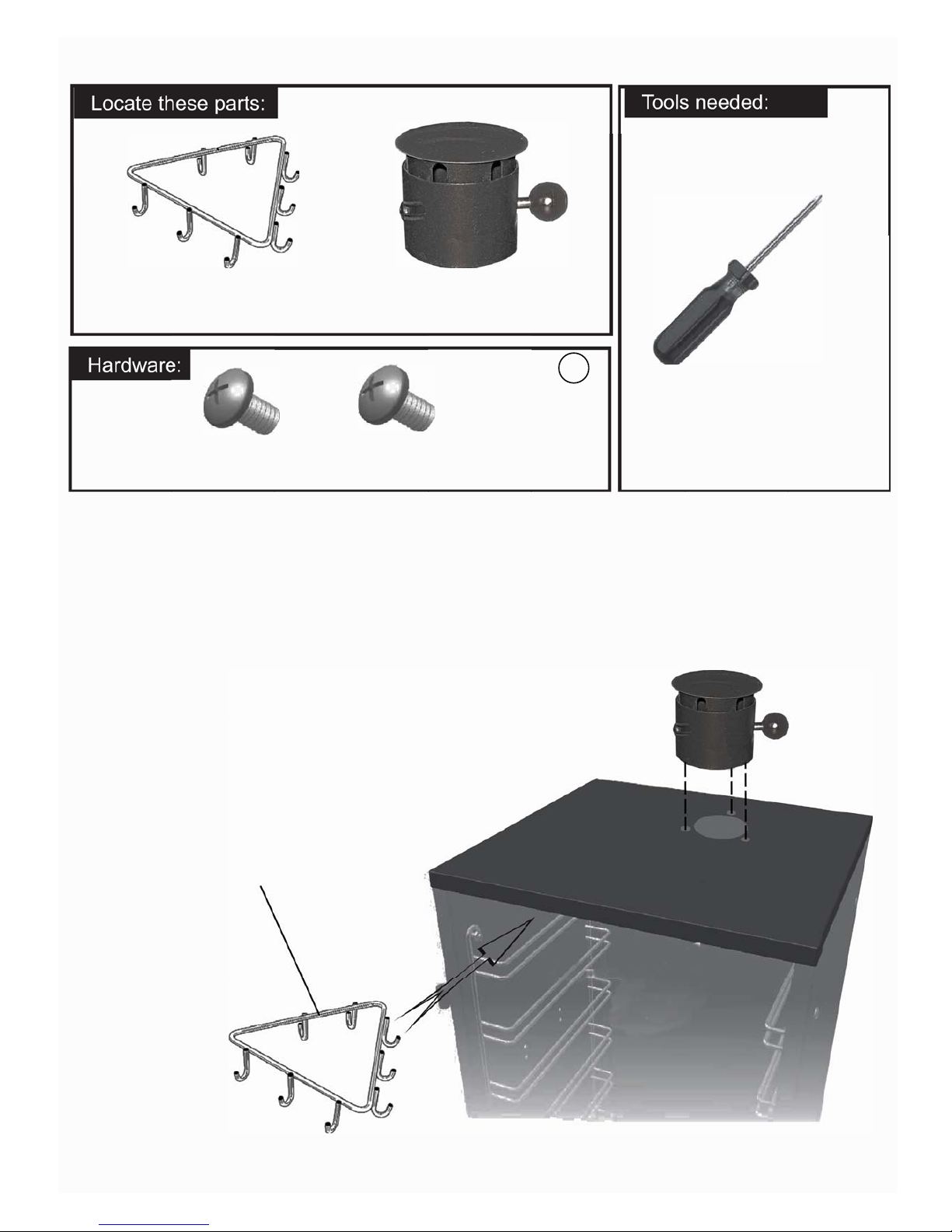 Locate these parts:

Tools needed:

Hardware: