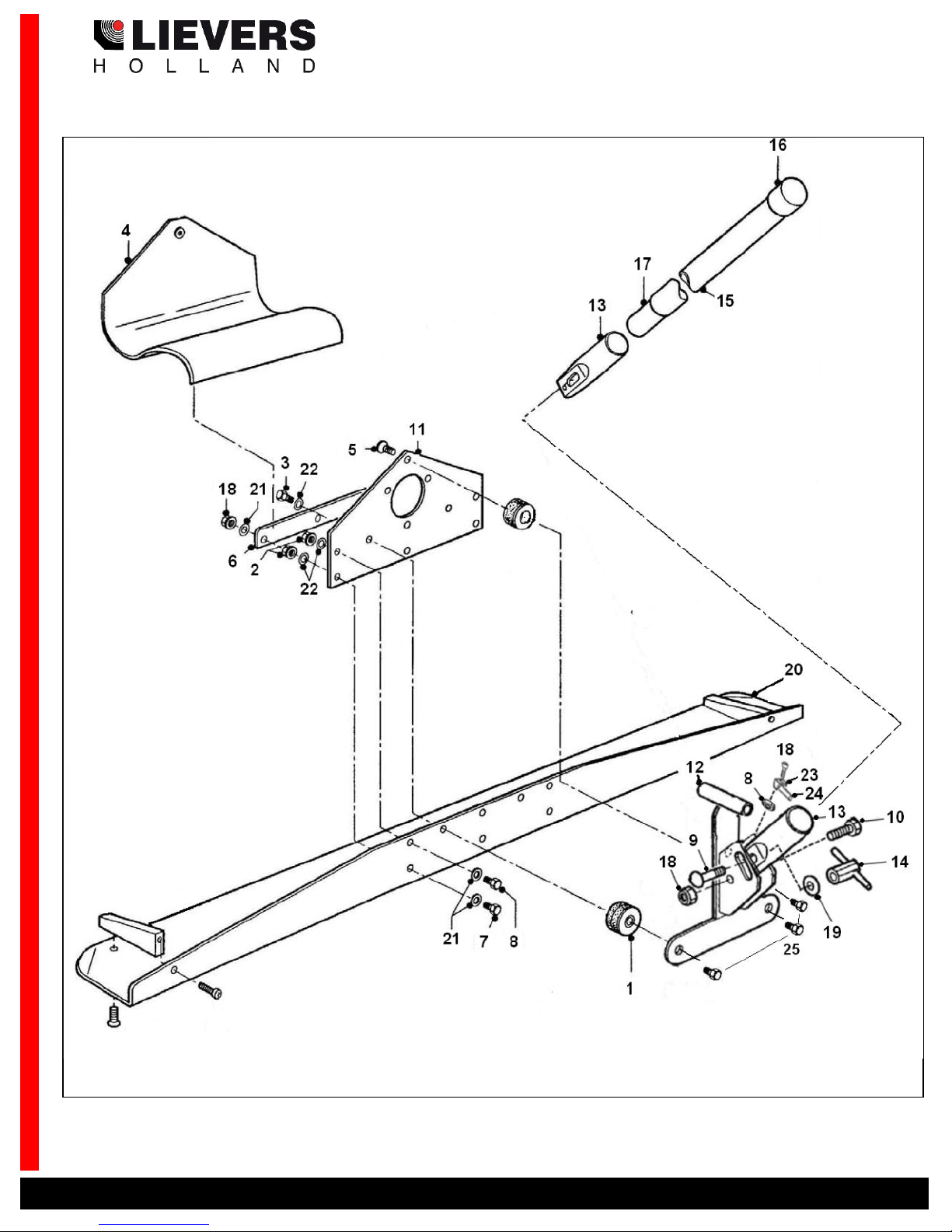 LIEVERS
HOLLAND

16
4
17
15
13
11
5
3
22
18
21
6
2
22
20
18
12
8
23
24
13
10
9
18
14
19
25
21
7
8
1