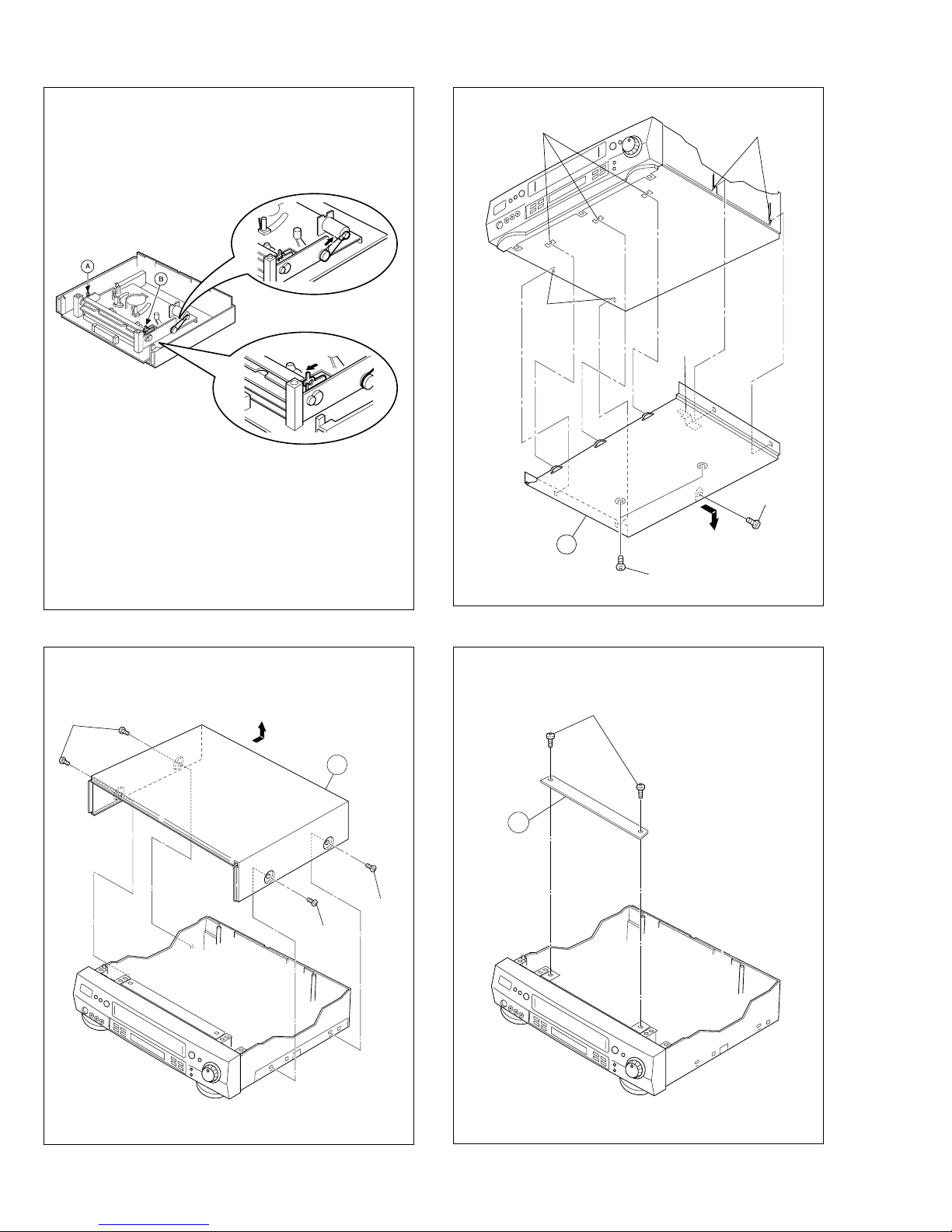 A

B