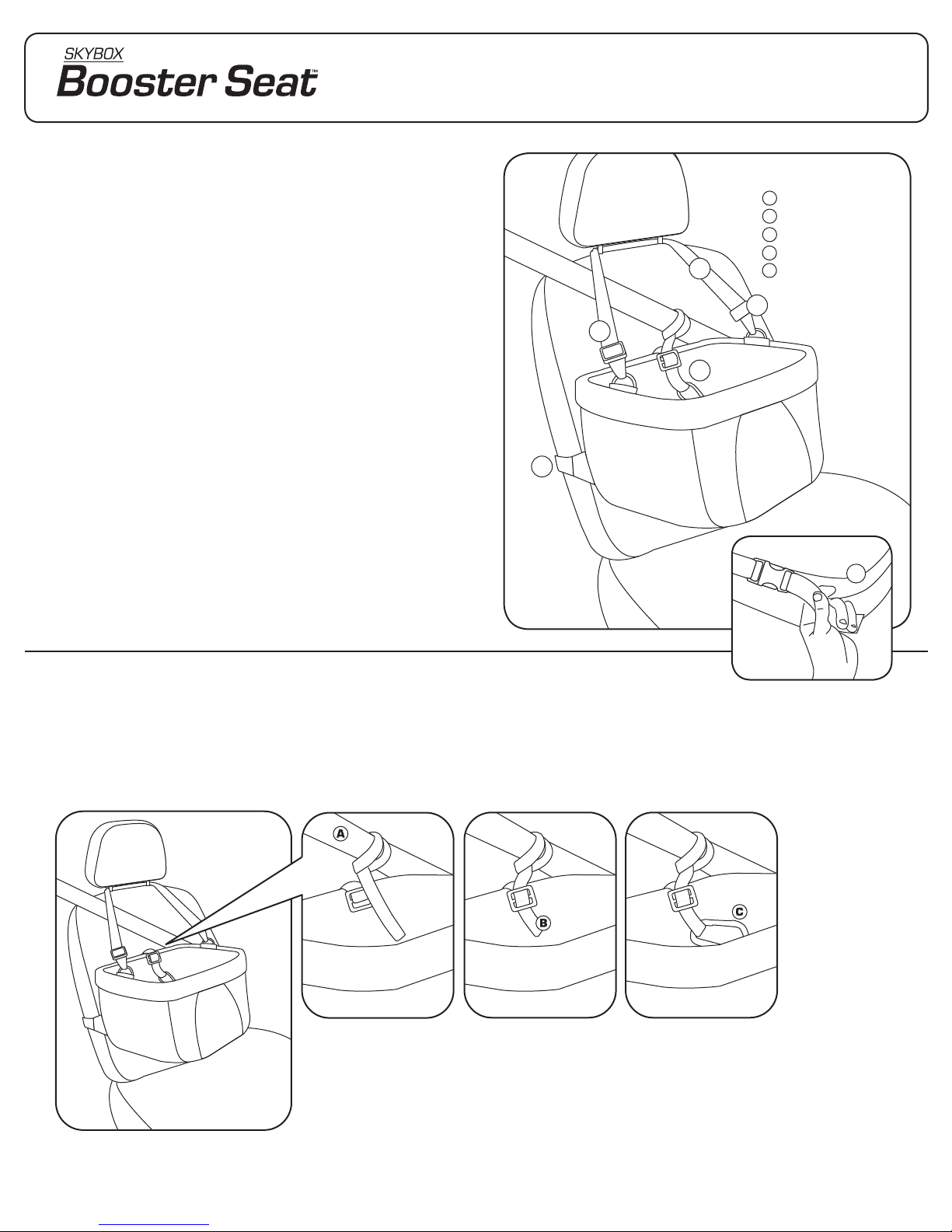 SKYBOX
Booster Seat™

A

B

C