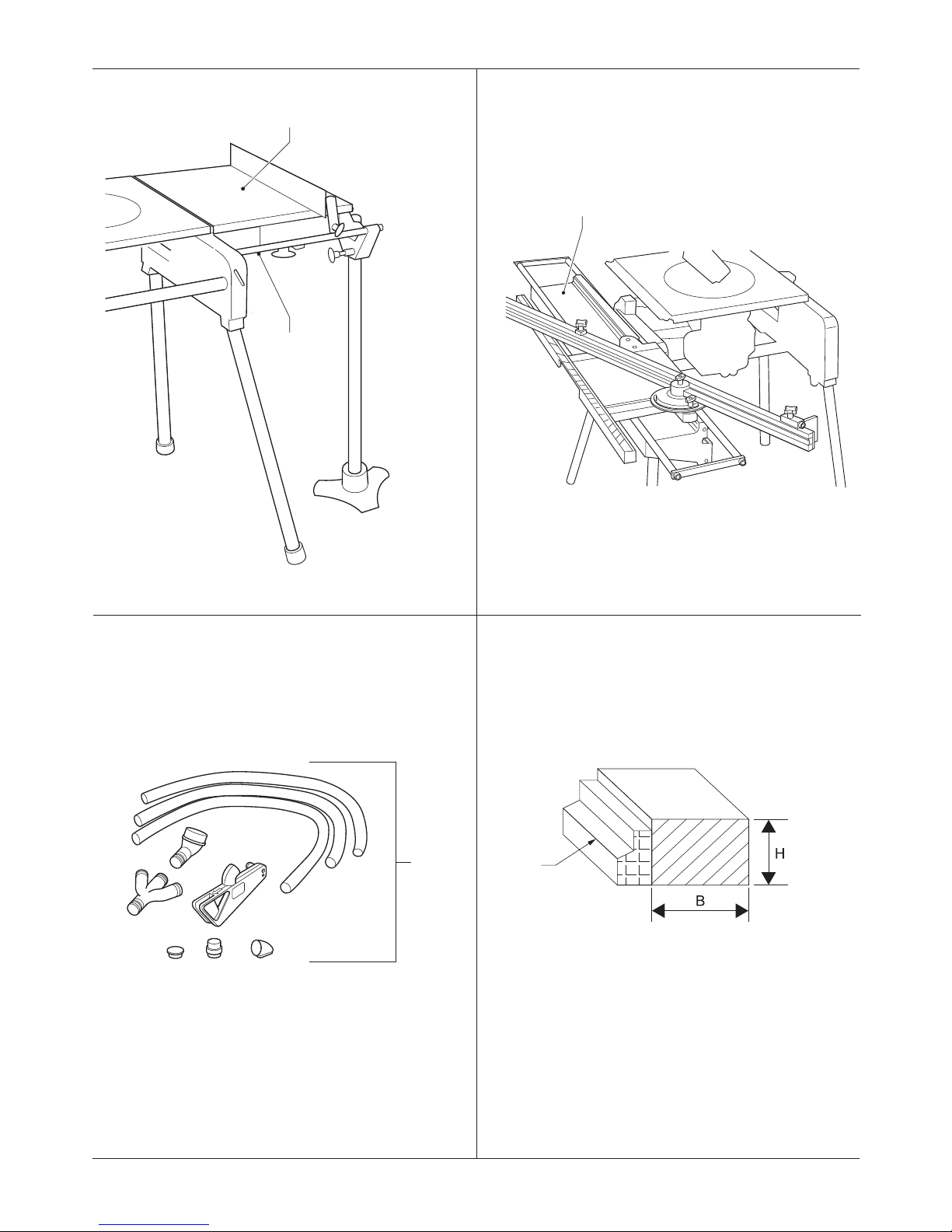 H

B