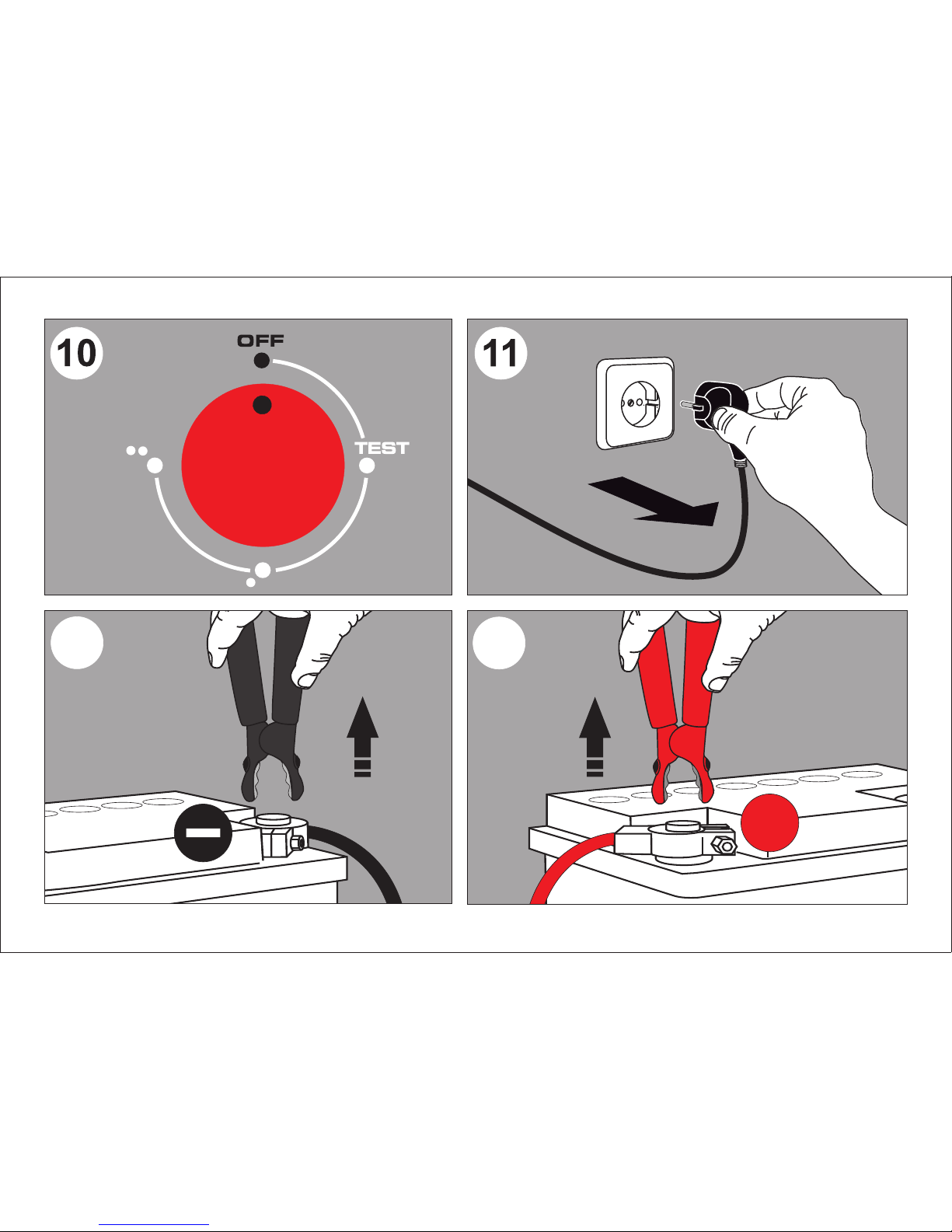 10

OFF

TEST

11