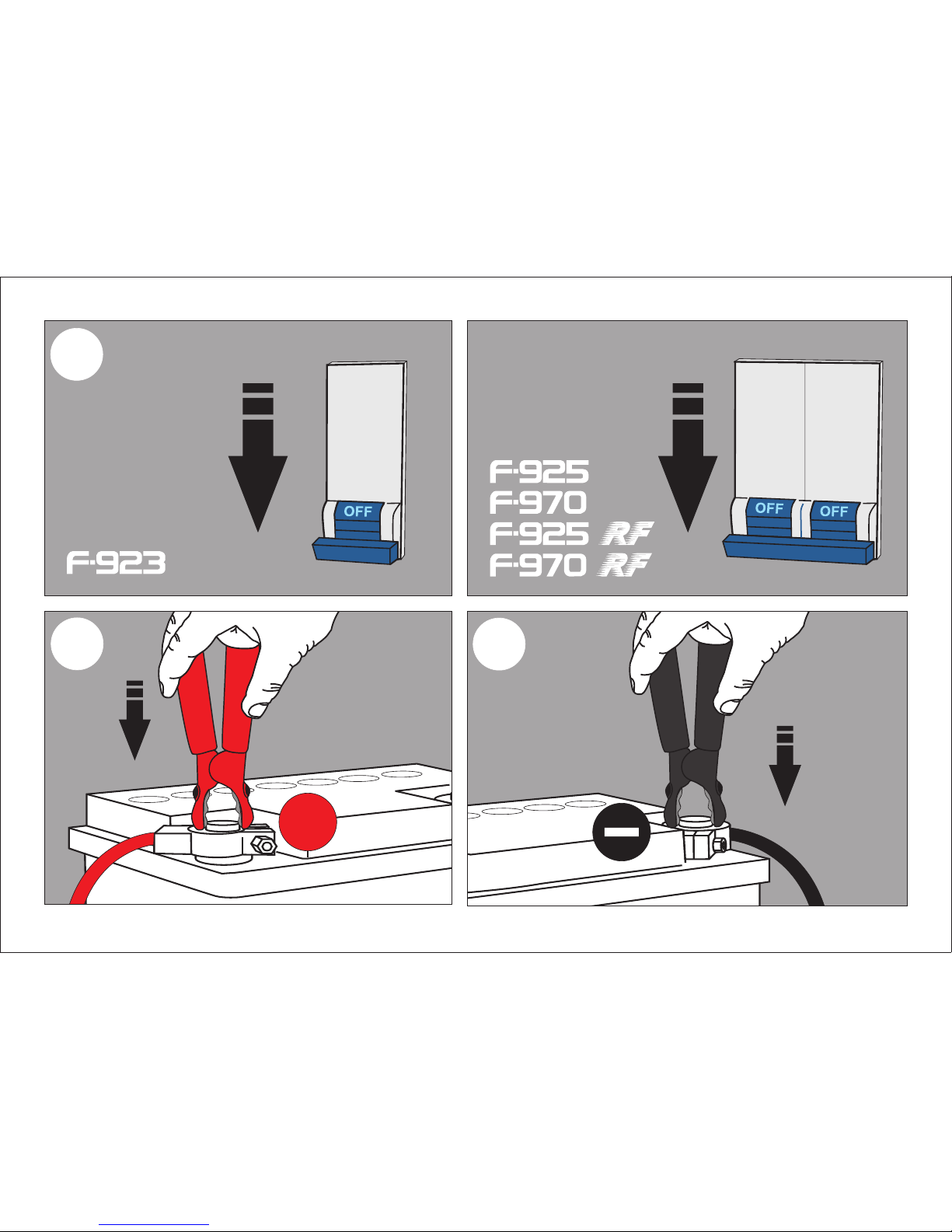 OFF

F-923

F-925
F-970
F-925 RF
F-970 RF

OFF OFF