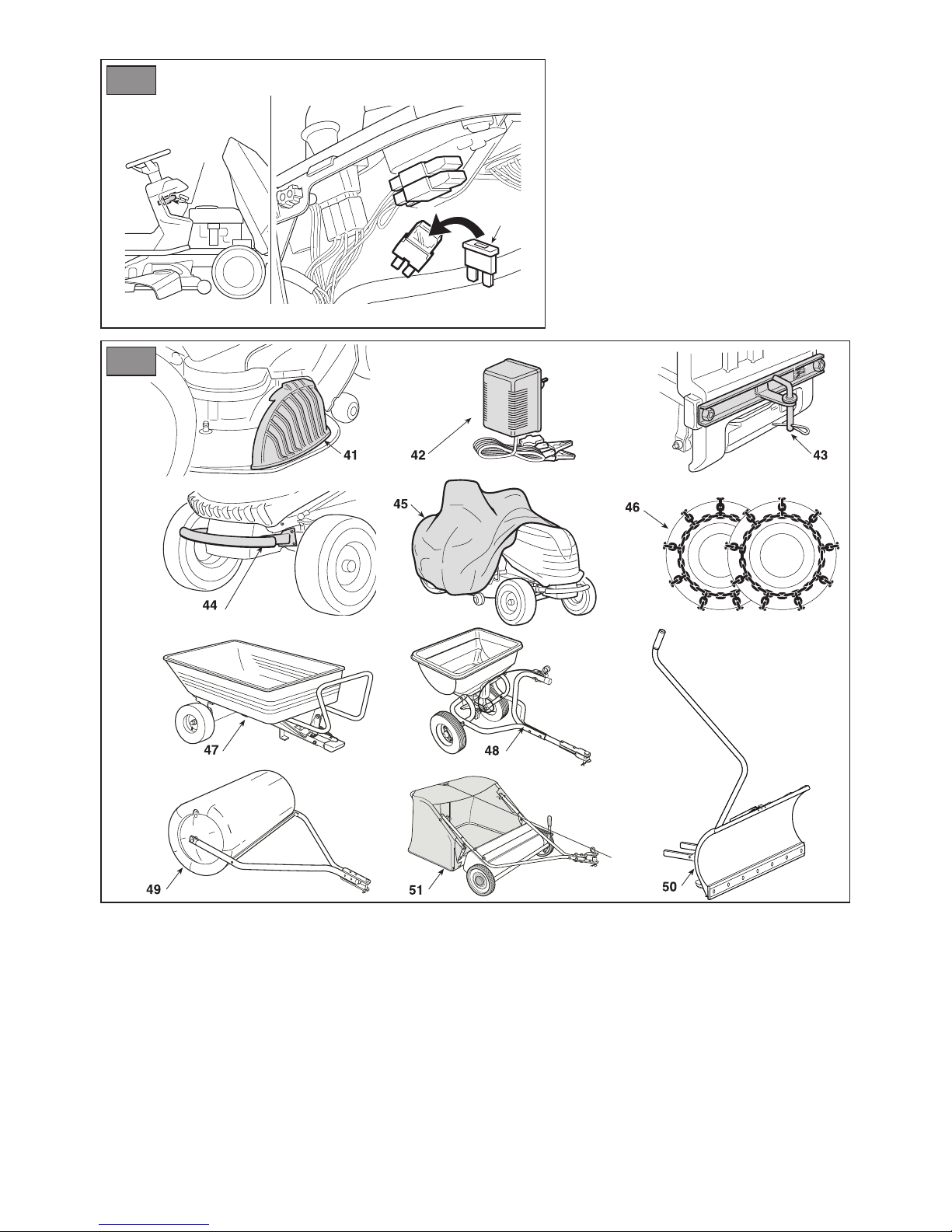 41

42

43

44

45

46

47

48

49

51

50