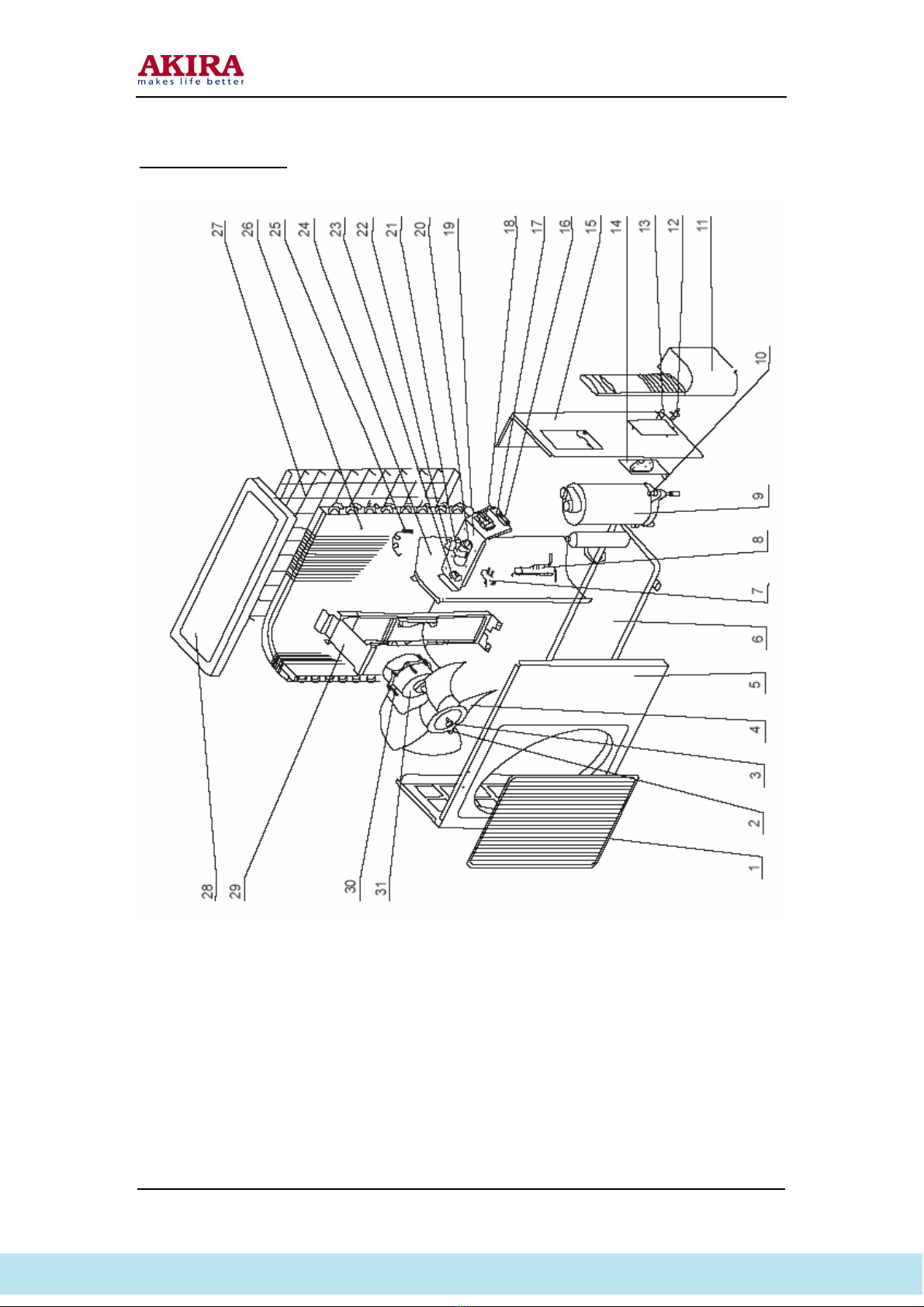 AKIRA
makes life better

27 26 25 24 23 22 21 20 19 18 17 16 15 14 13 12 11

10

9 8 7 6 5 4 3 2 1

28 29 30 31