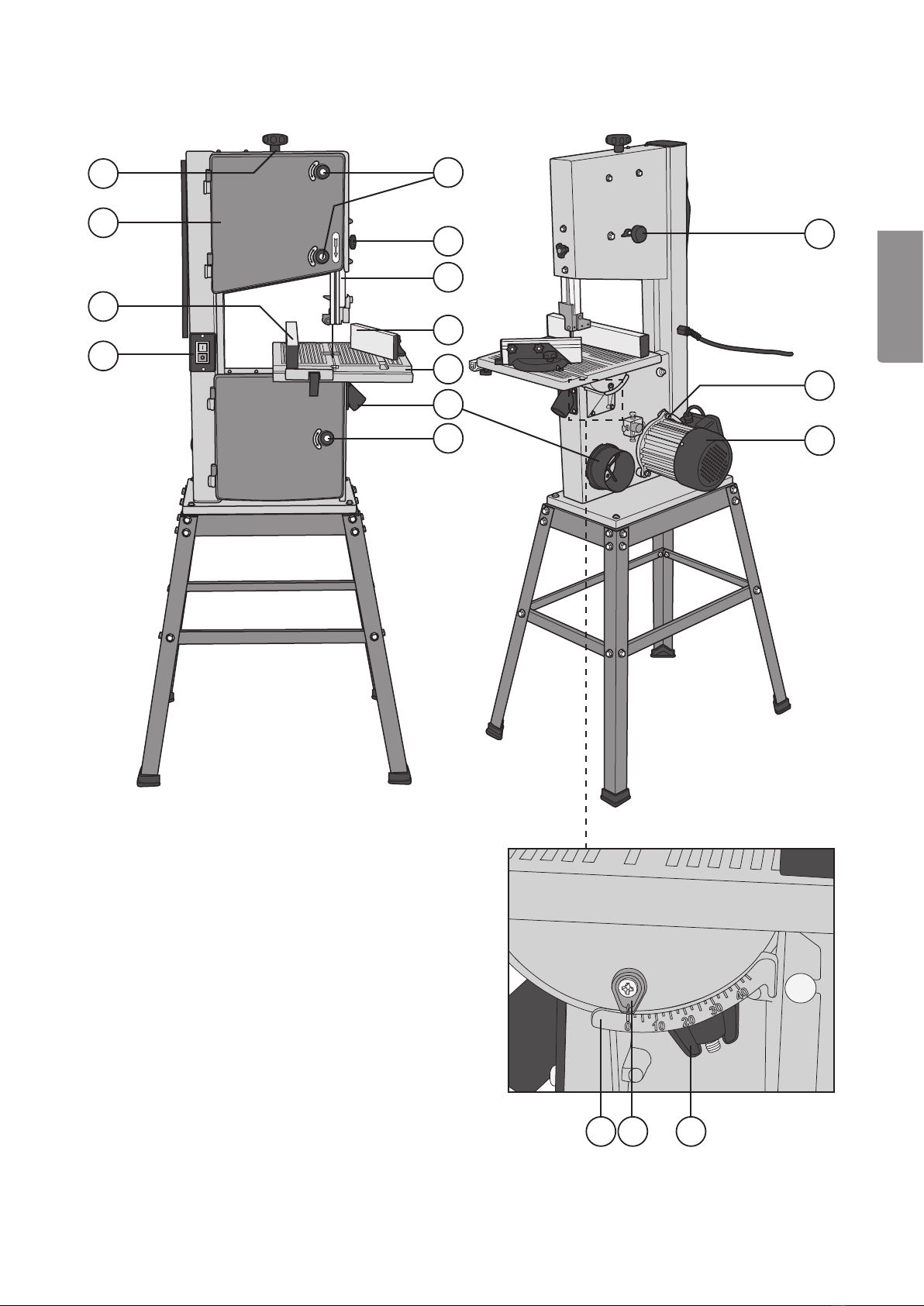 0
10
20
30
40