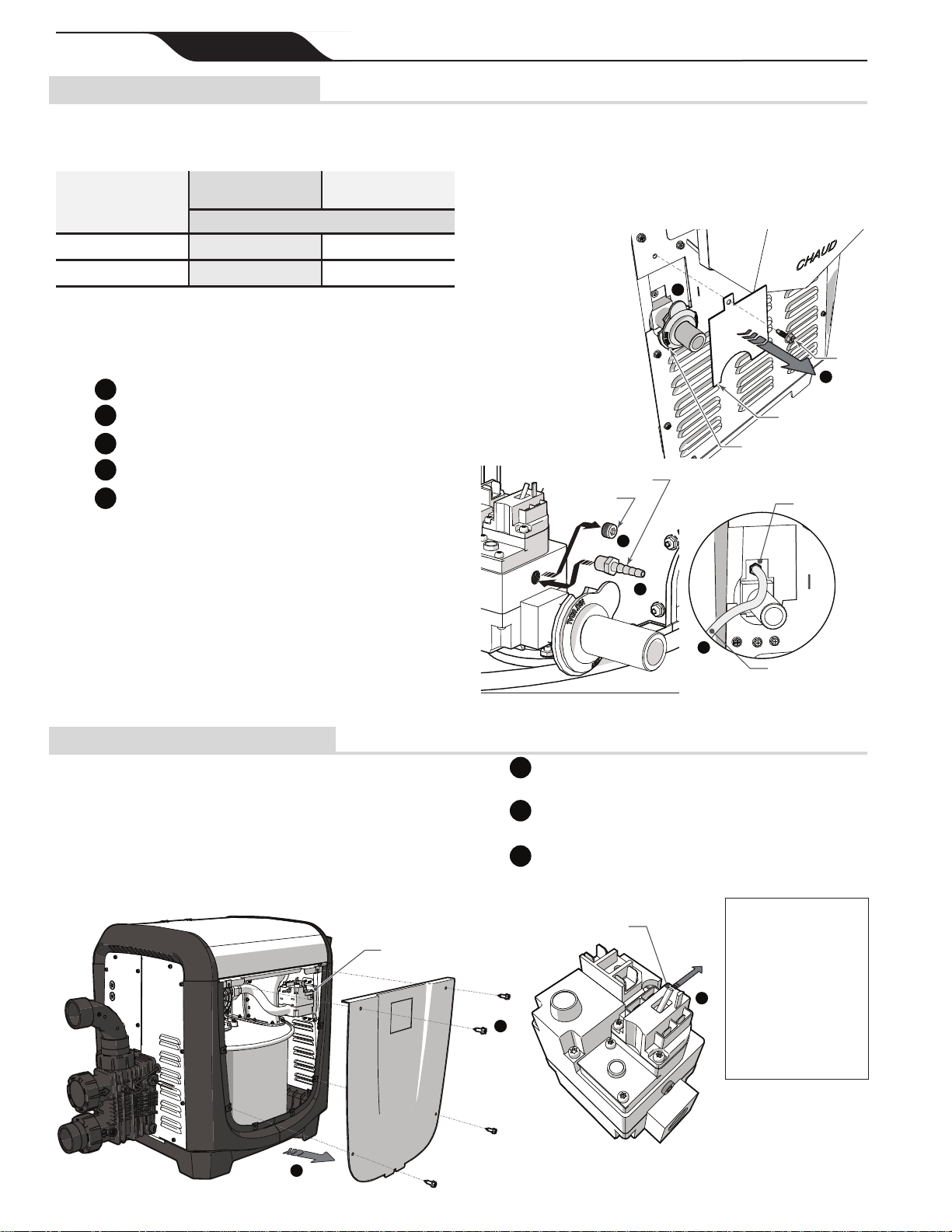 CHAUD