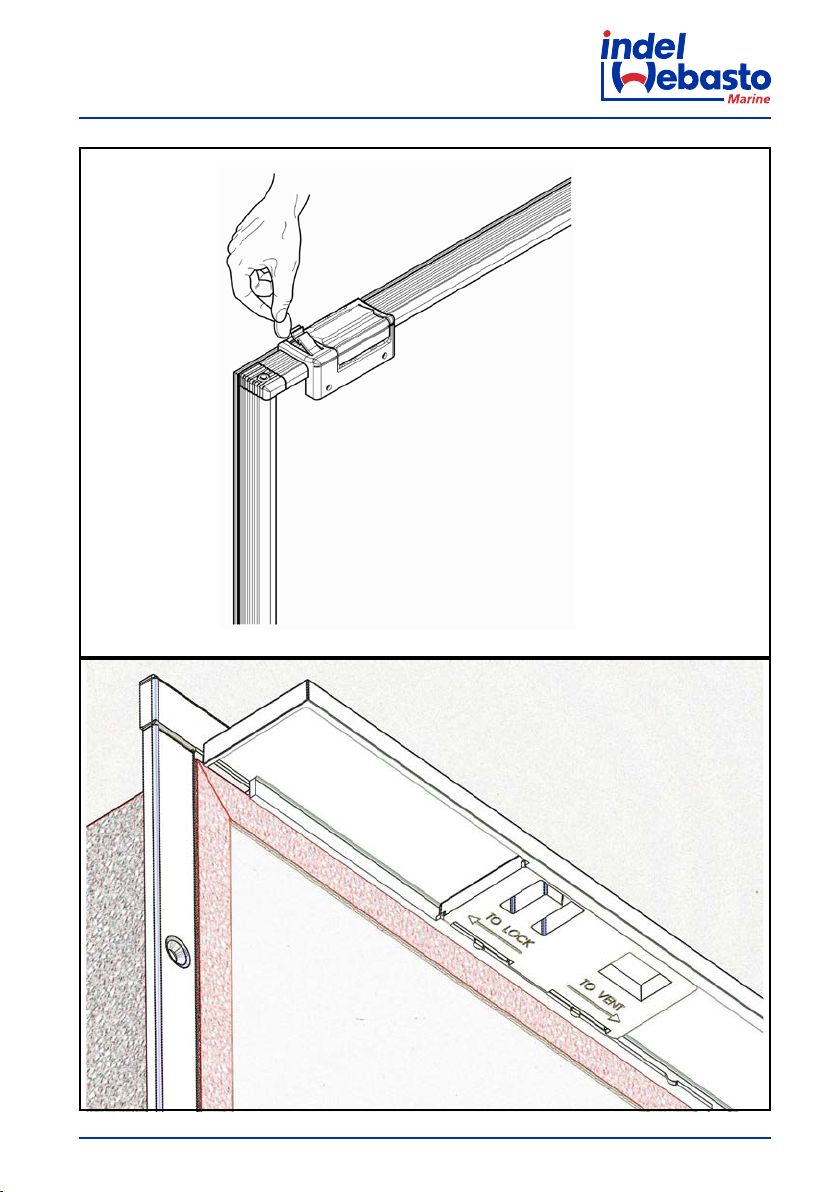 indel Webasto Marine

TO LOCK

TO VENT