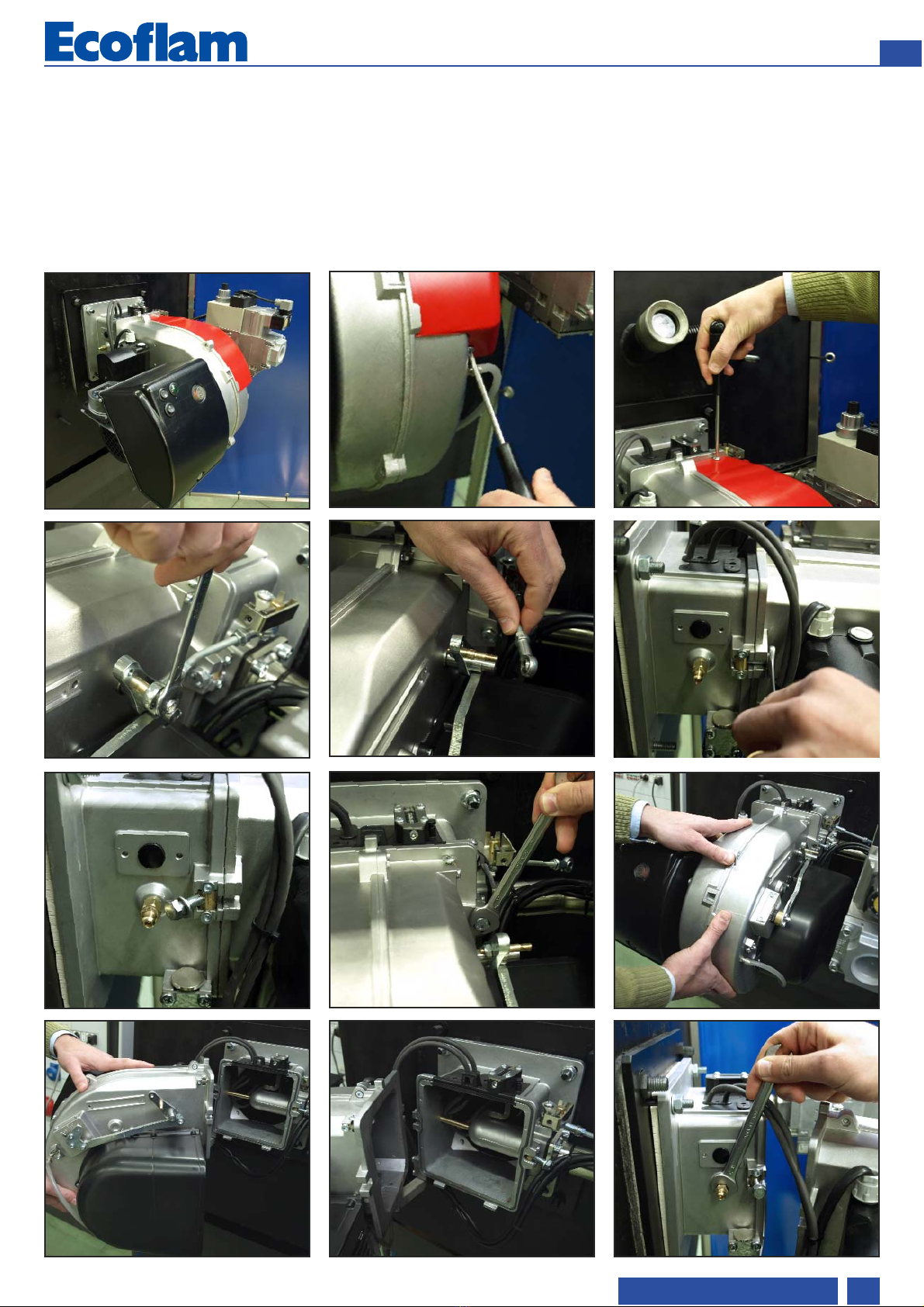 Ecoflam