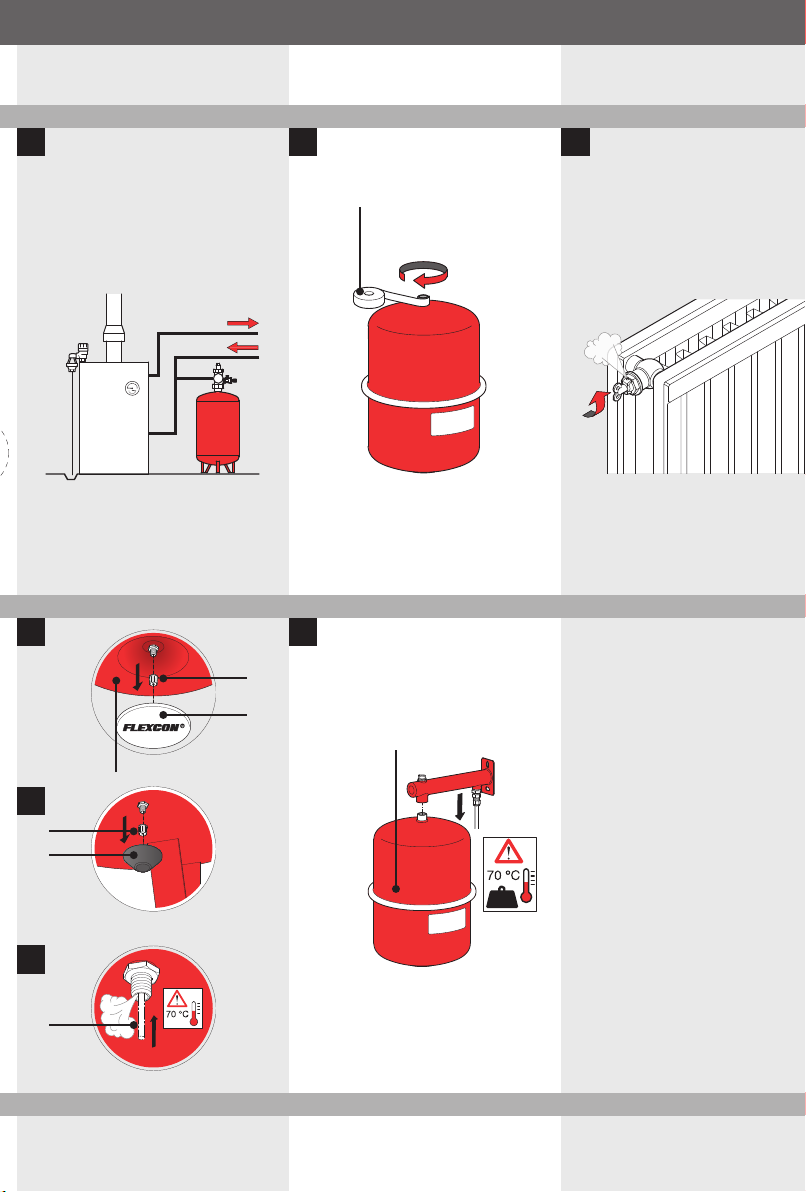 FLEXCON®

70 °C

70 °C