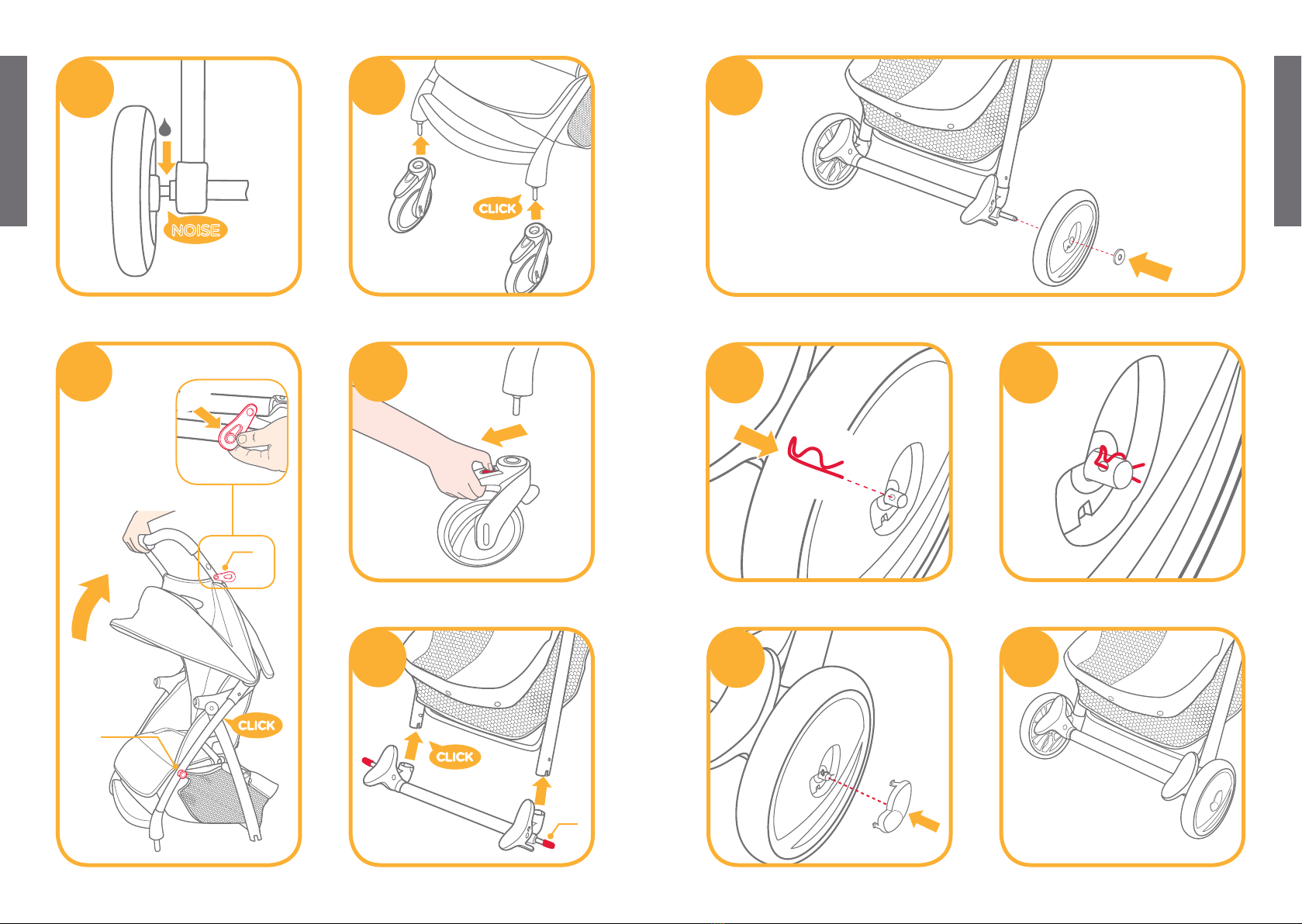 NOISE

CLICK

CLICK

CLICK