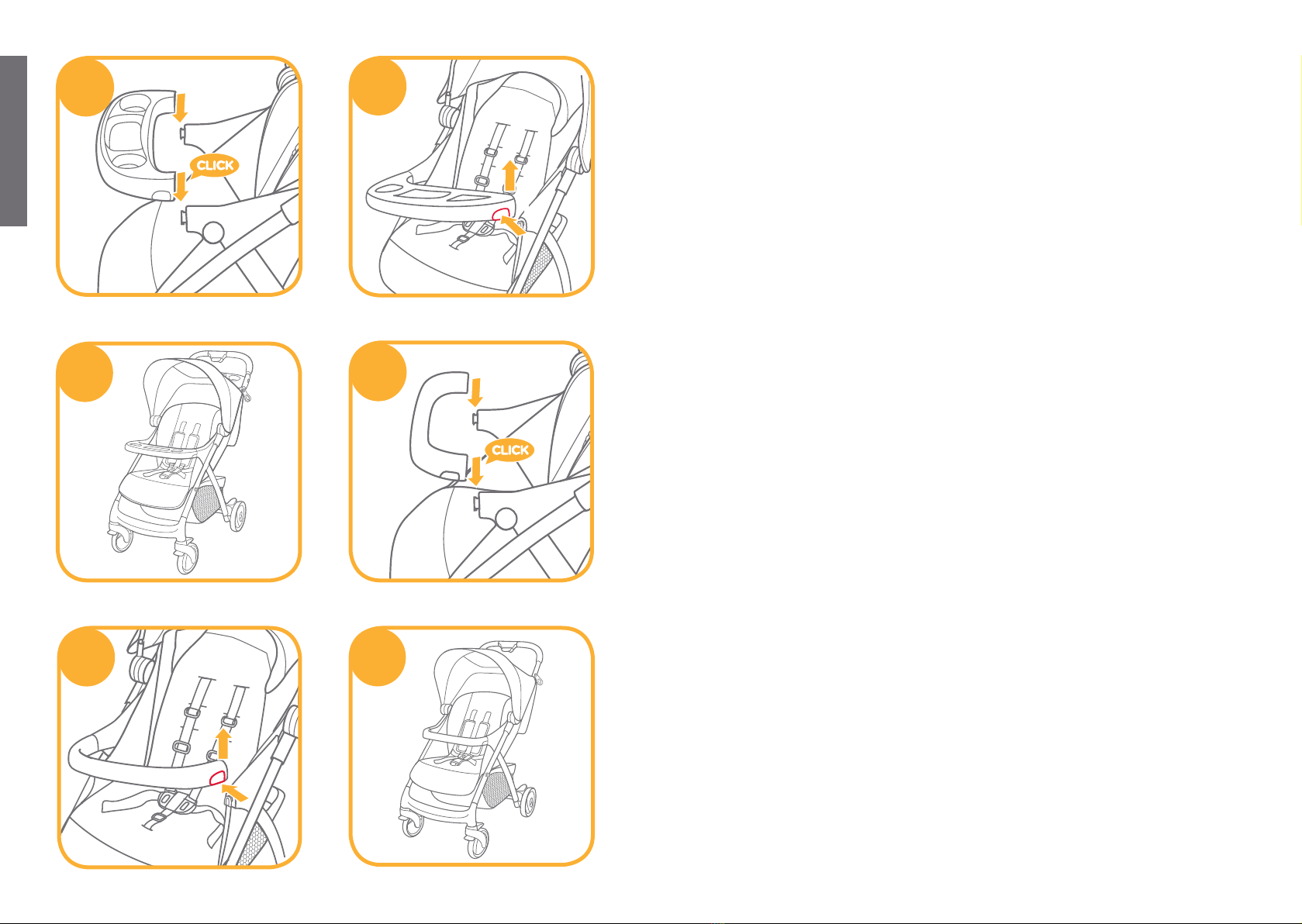 CLICK

CLICK