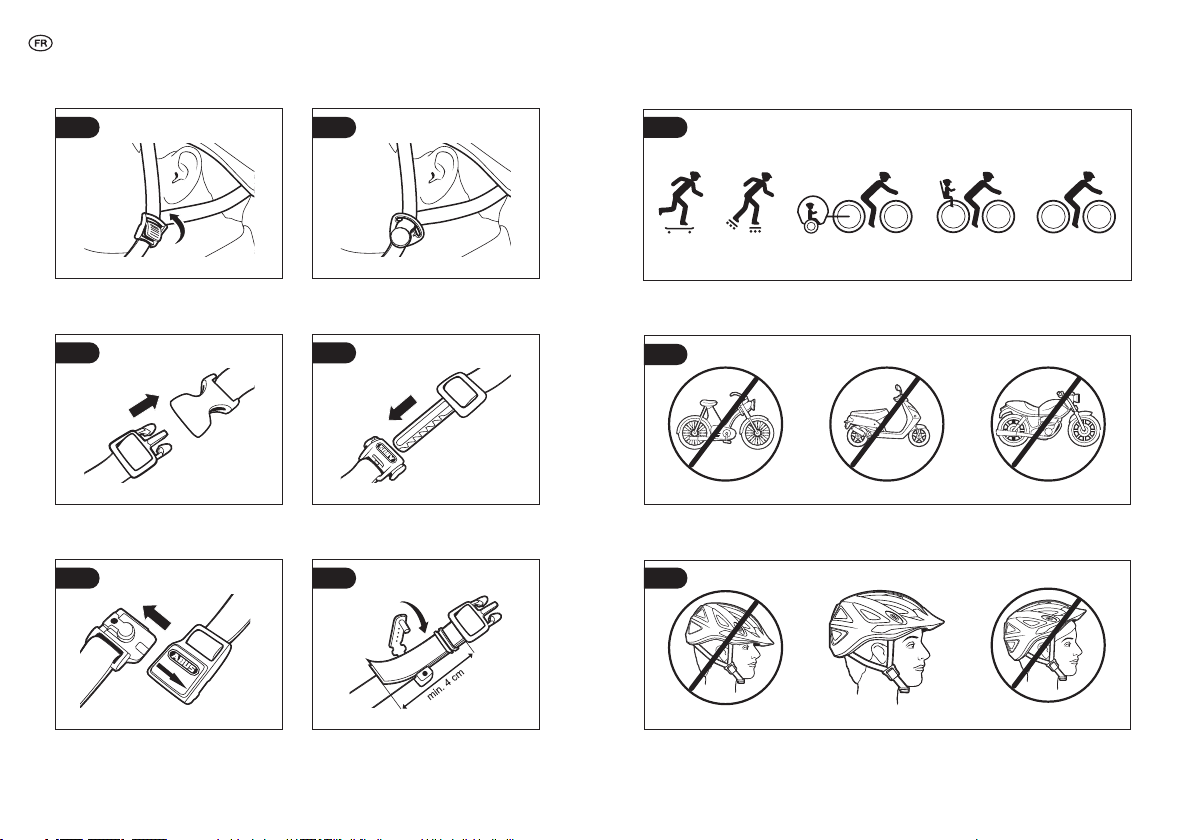 FR

min. 4 cm