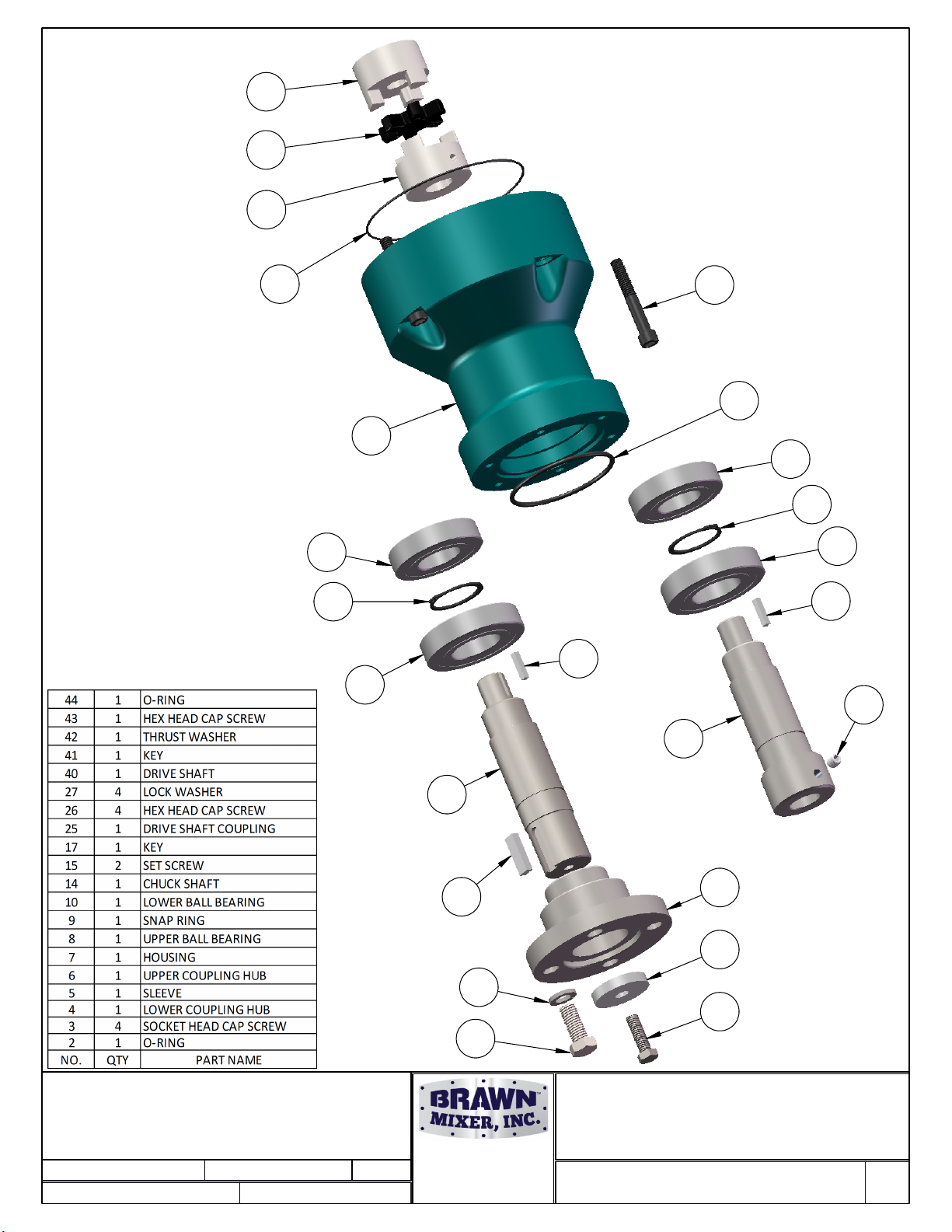 | 44 | 1 | O-RING |
|---|---|---|
| 43 | 1 | HEX HEAD CAP SCREW |
| 42 | 1 | THRUST WASHER |
| 41 | 1 | KEY |
| 40 | 1 | DRIVE SHAFT |
| 27 | 4 | LOCK WASHER |
| 26 | 4 | HEX HEAD CAP SCREW |
| 25 | 1 | DRIVE SHAFT COUPLING |
| 17 | 1 | KEY |
| 15 | 2 | SET SCREW |
| 14 | 1 | CHUCK SHAFT |
| 10 | 1 | LOWER BALL BEARING |
| 9 | 1 | SNAP RING |
| 8 | 1 | UPPER BALL BEARING |
| 7 | 1 | HOUSING |
| 6 | 1 | UPPER COUPLING HUB |
| 5 | 1 | SLEEVE |
| 4 | 1 | LOWER COUPLING HUB |
| 3 | 4 | SOCKET HEAD CAP SCREW |
| 2 | 1 | O-RING |
| NO. | QTY | PART NAME |

BRAWN™ MIXER, INC.