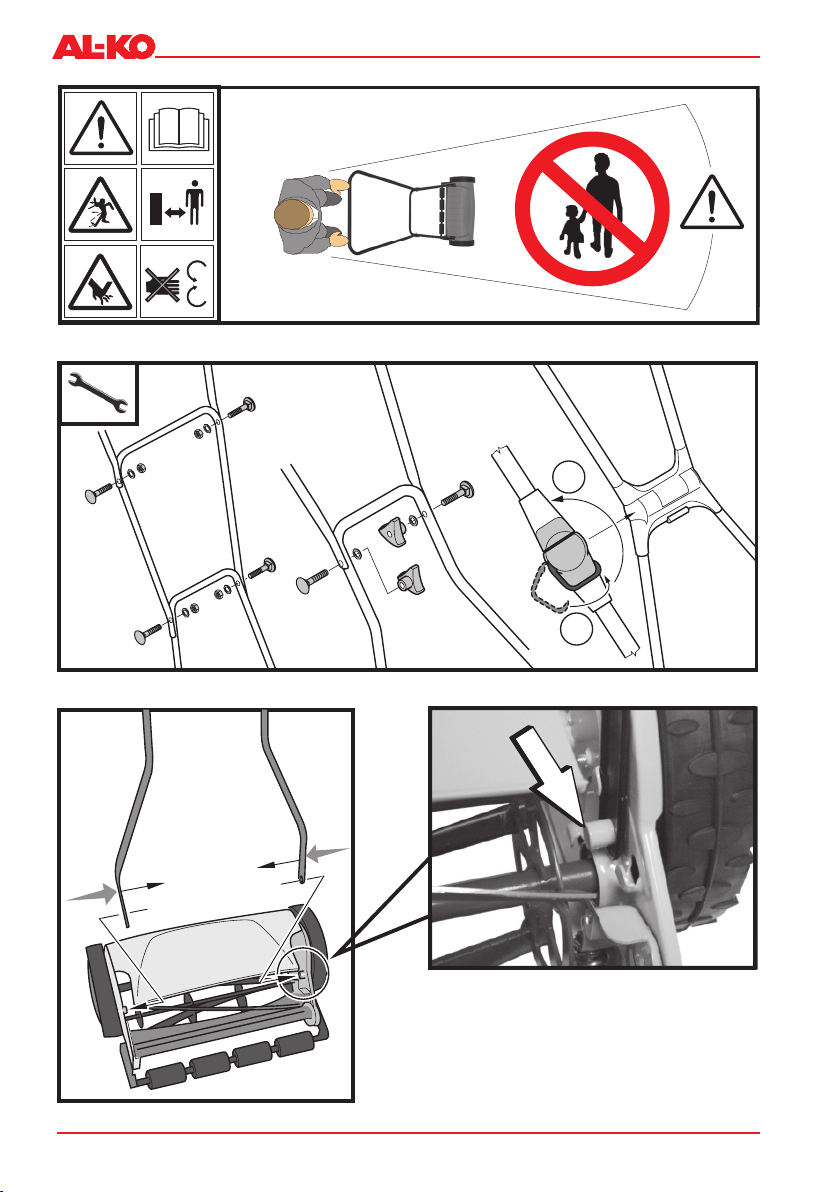 AL-KO