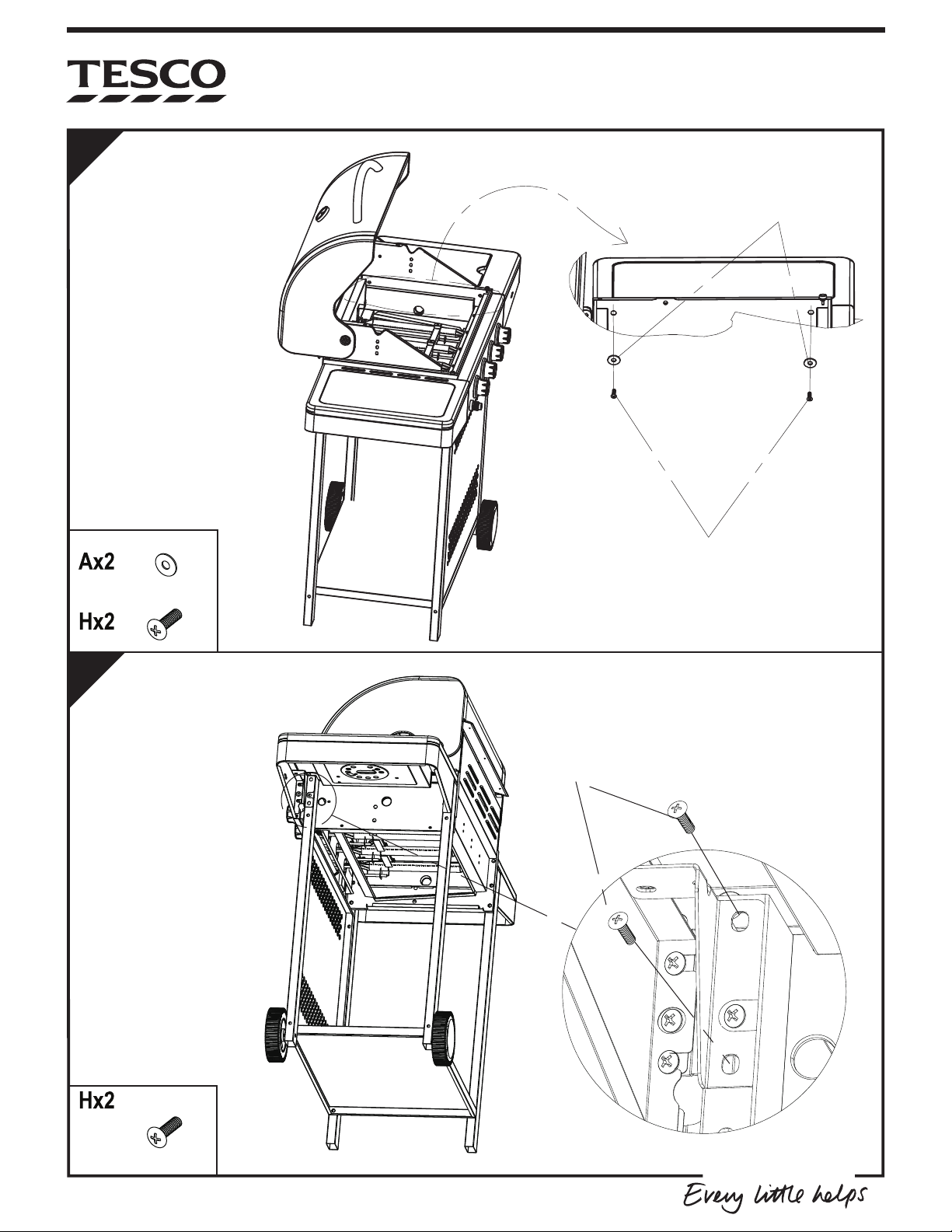 TESCO

Ax2

Hx2

Hx2

Every little helps