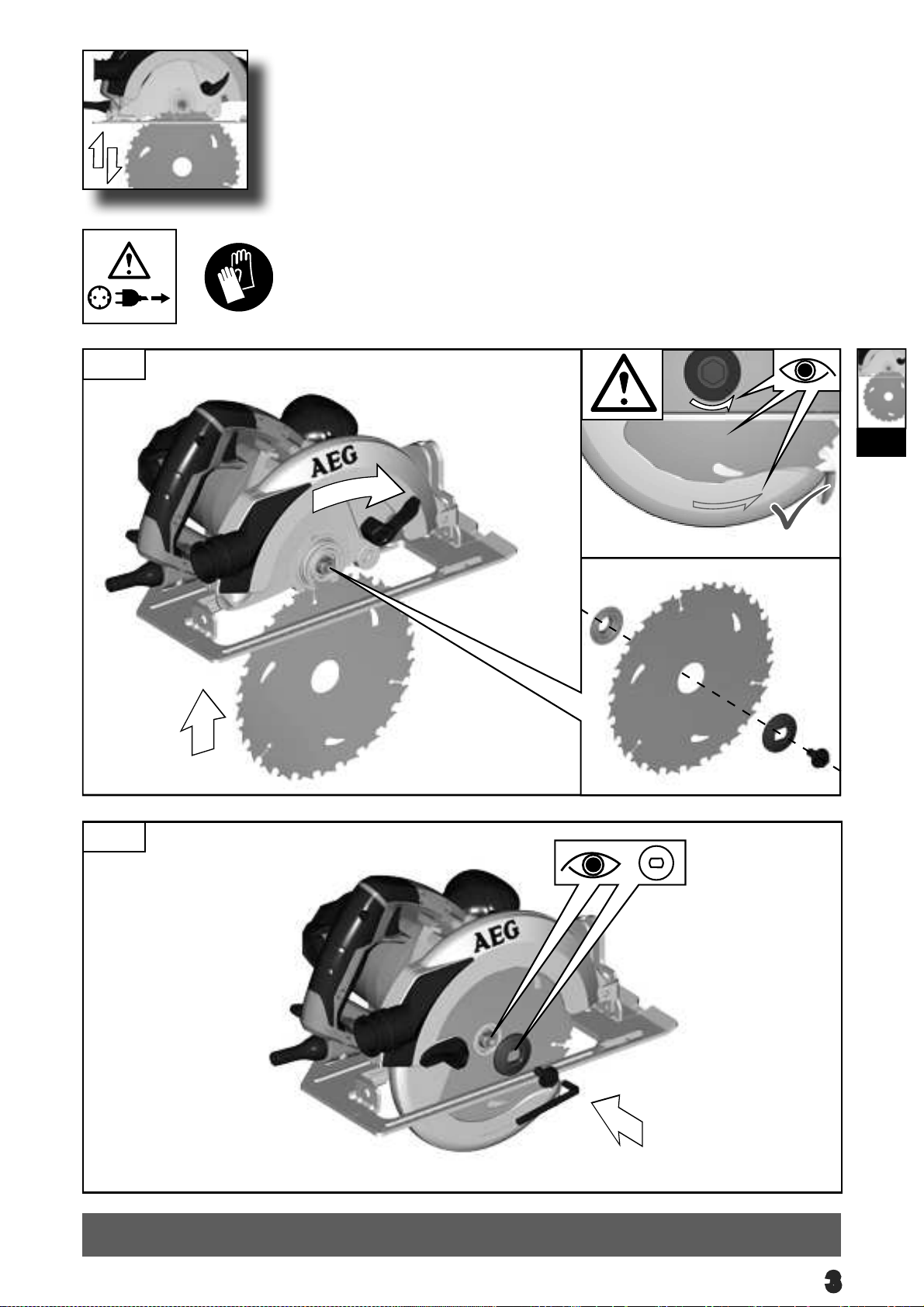 AEG

AEG

3