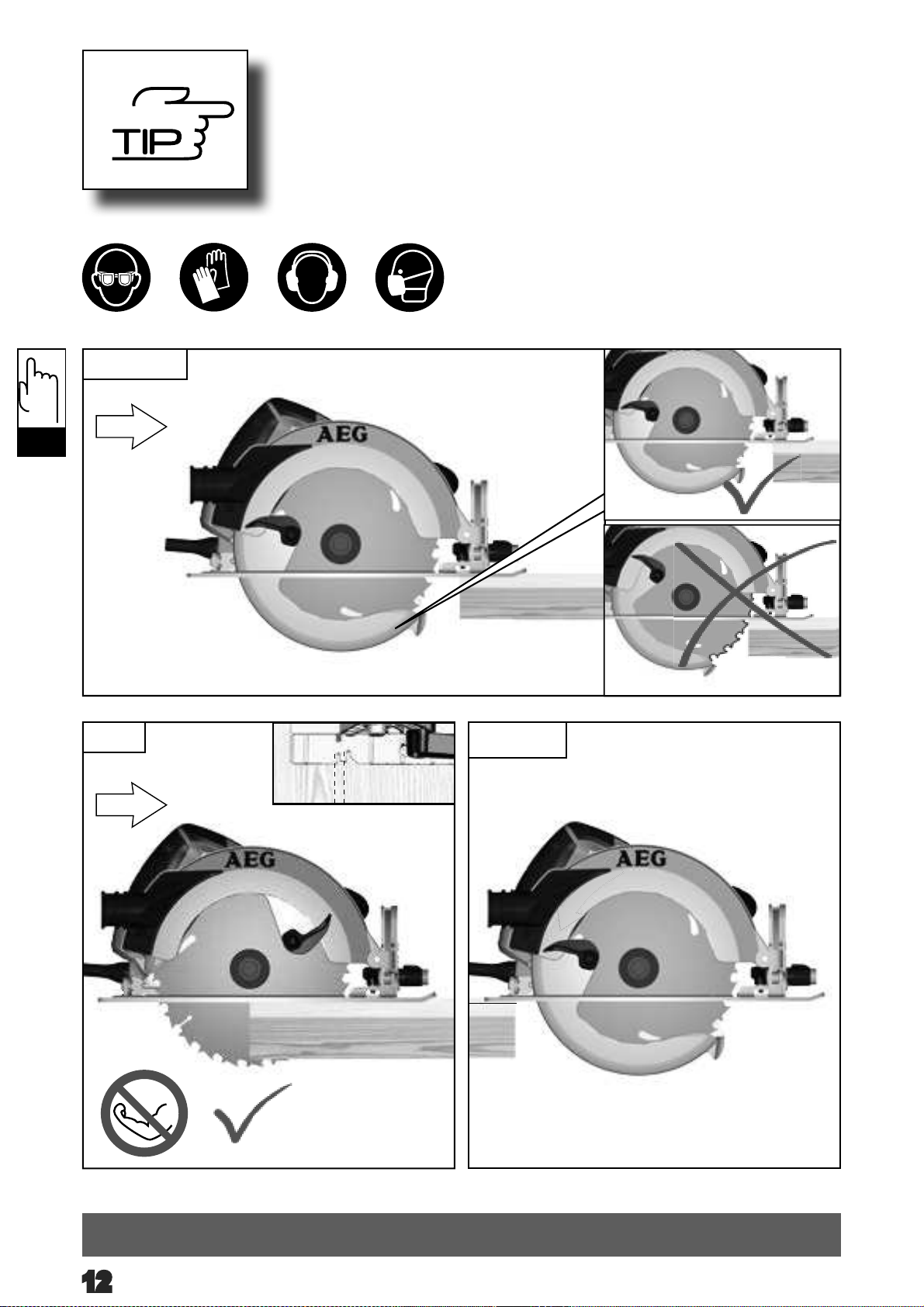 TIP

AEG

AEG

AEG

12