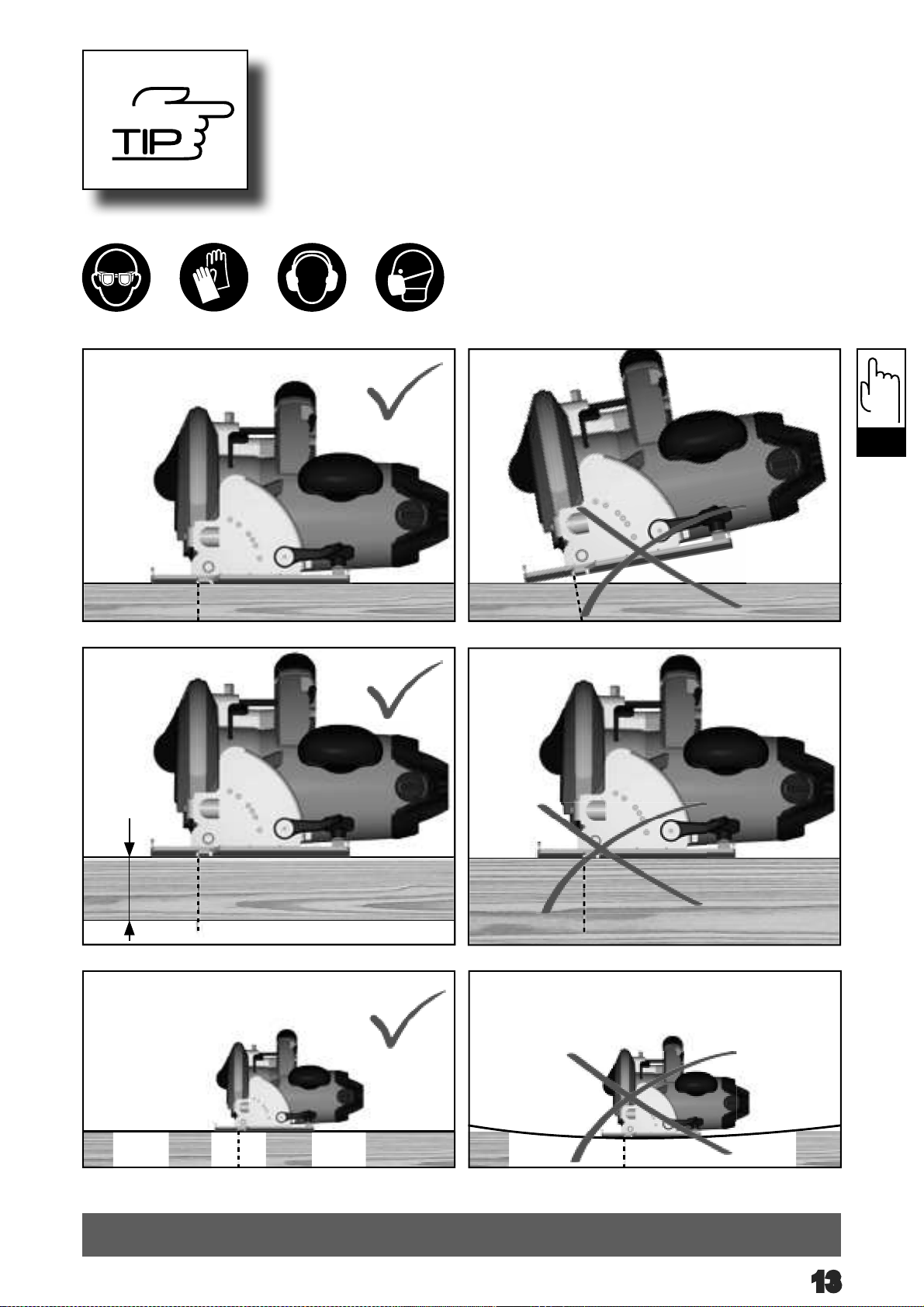 TIP

13