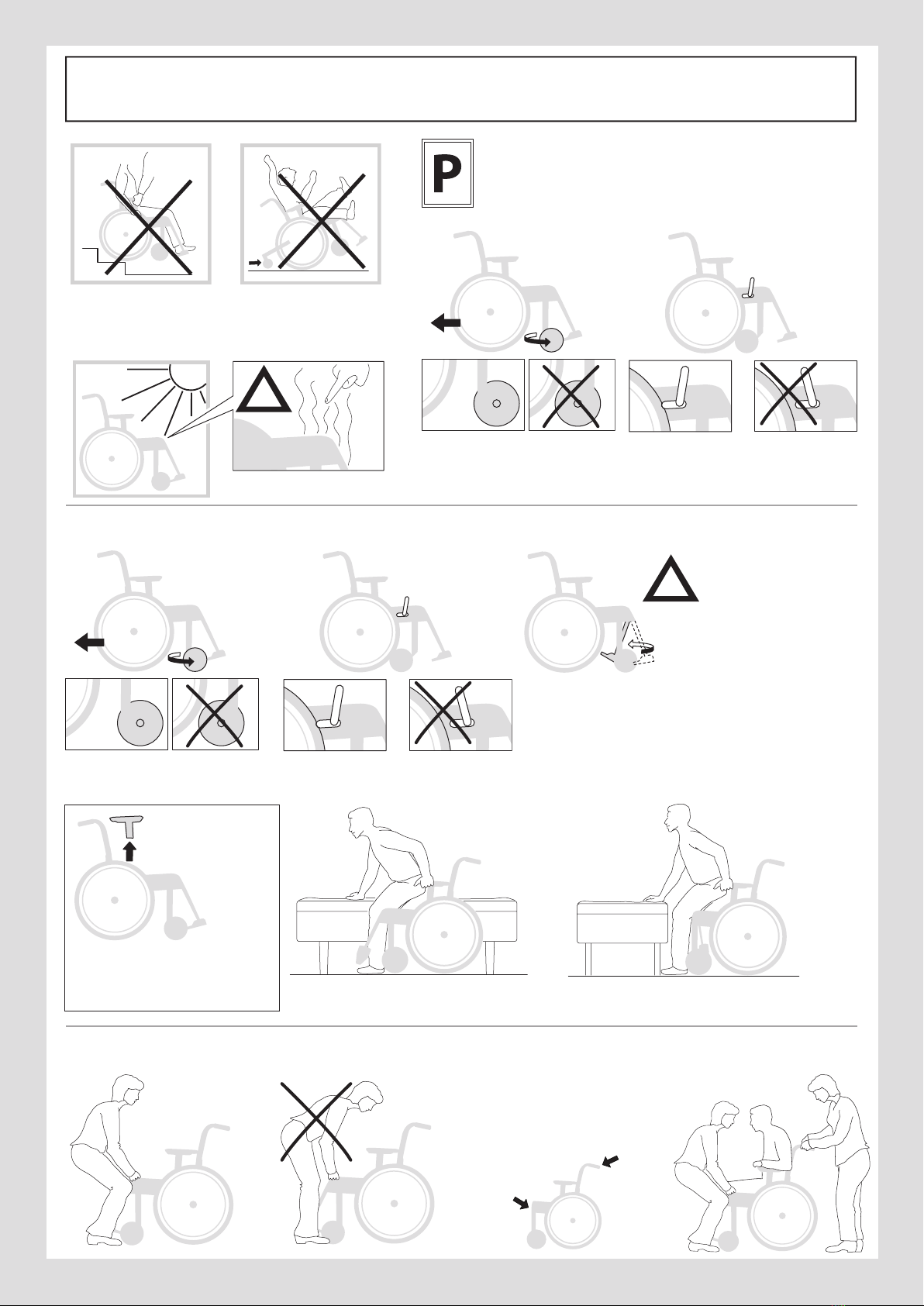 P