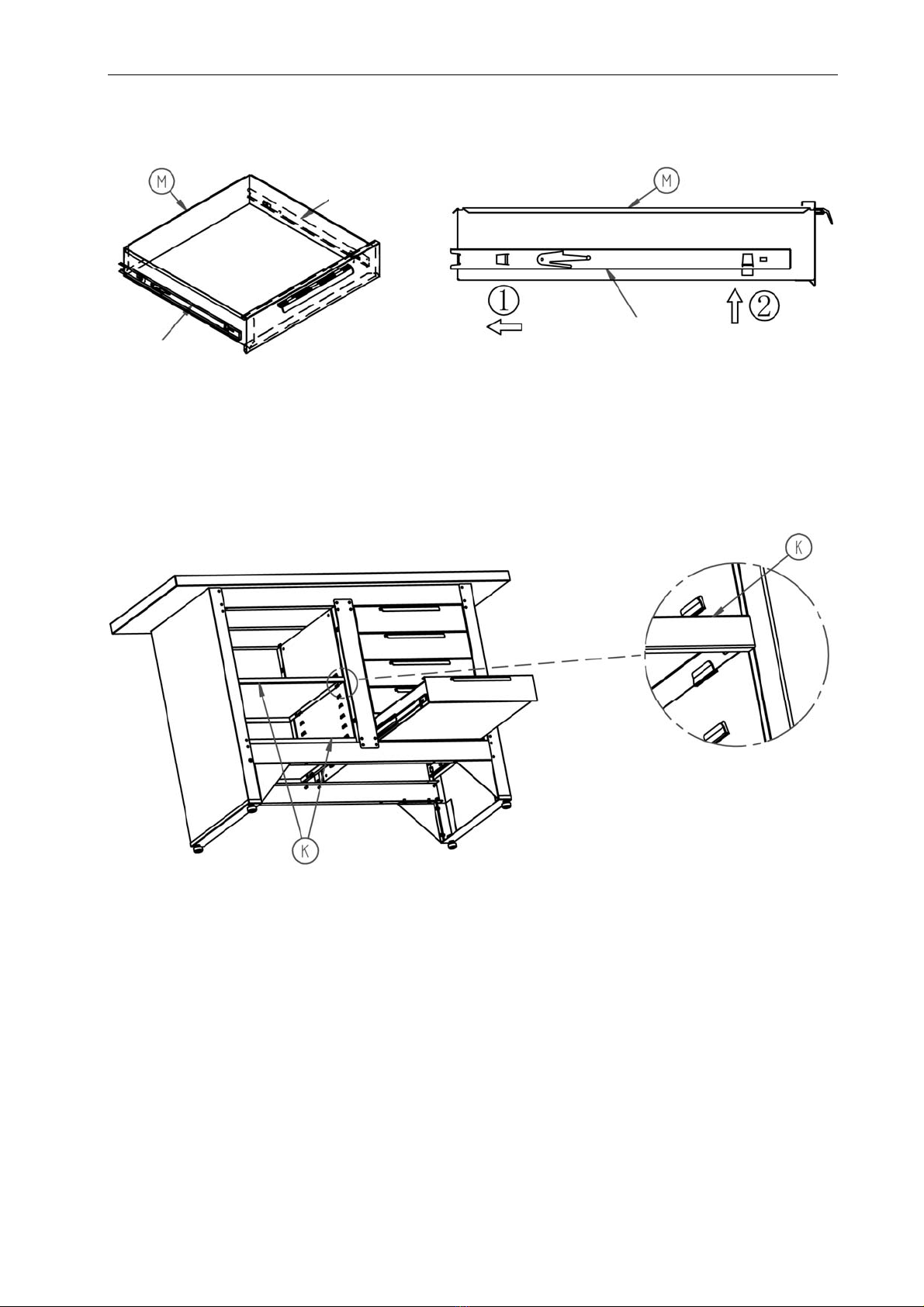 M

M

①

②

K

K