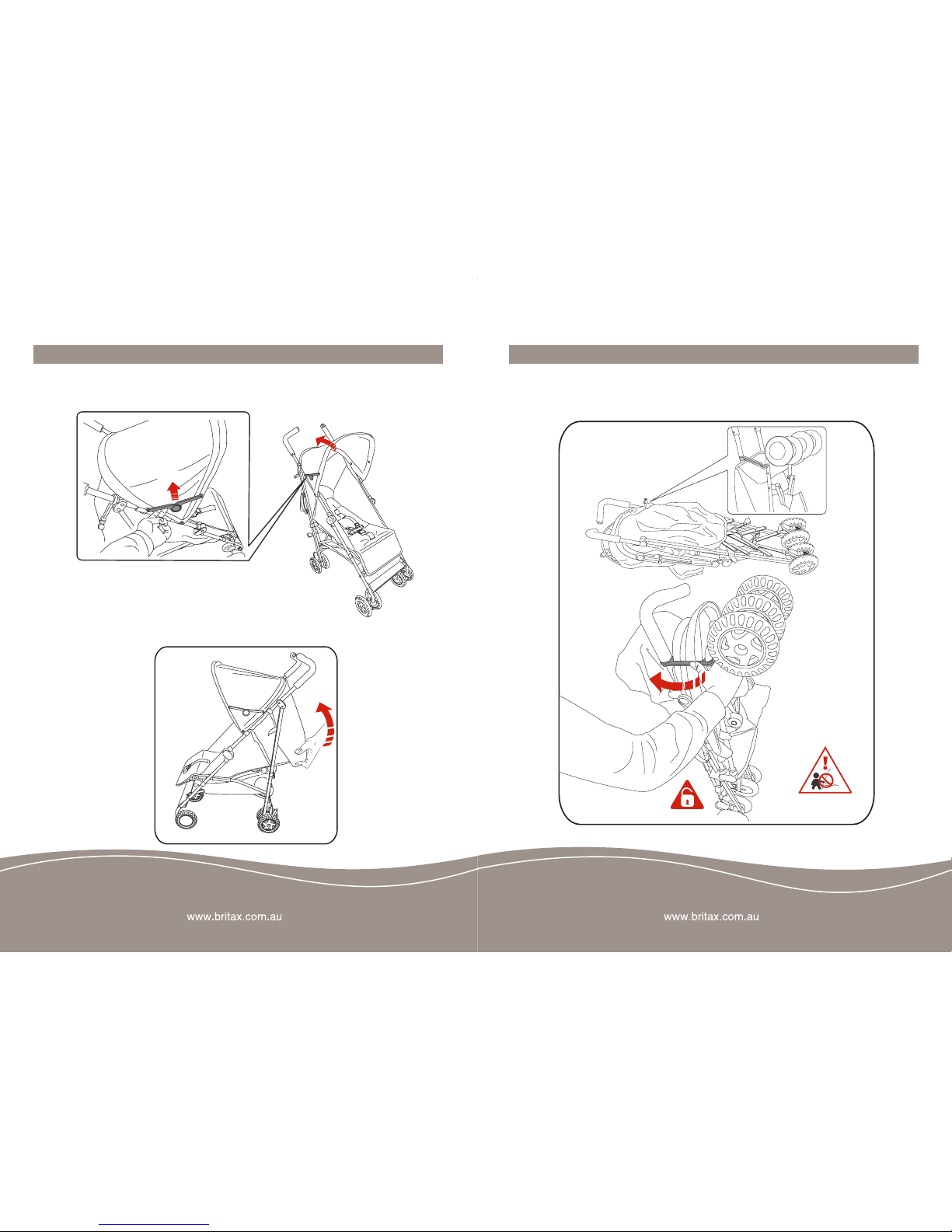 www.britax.com.au

www.britax.com.au