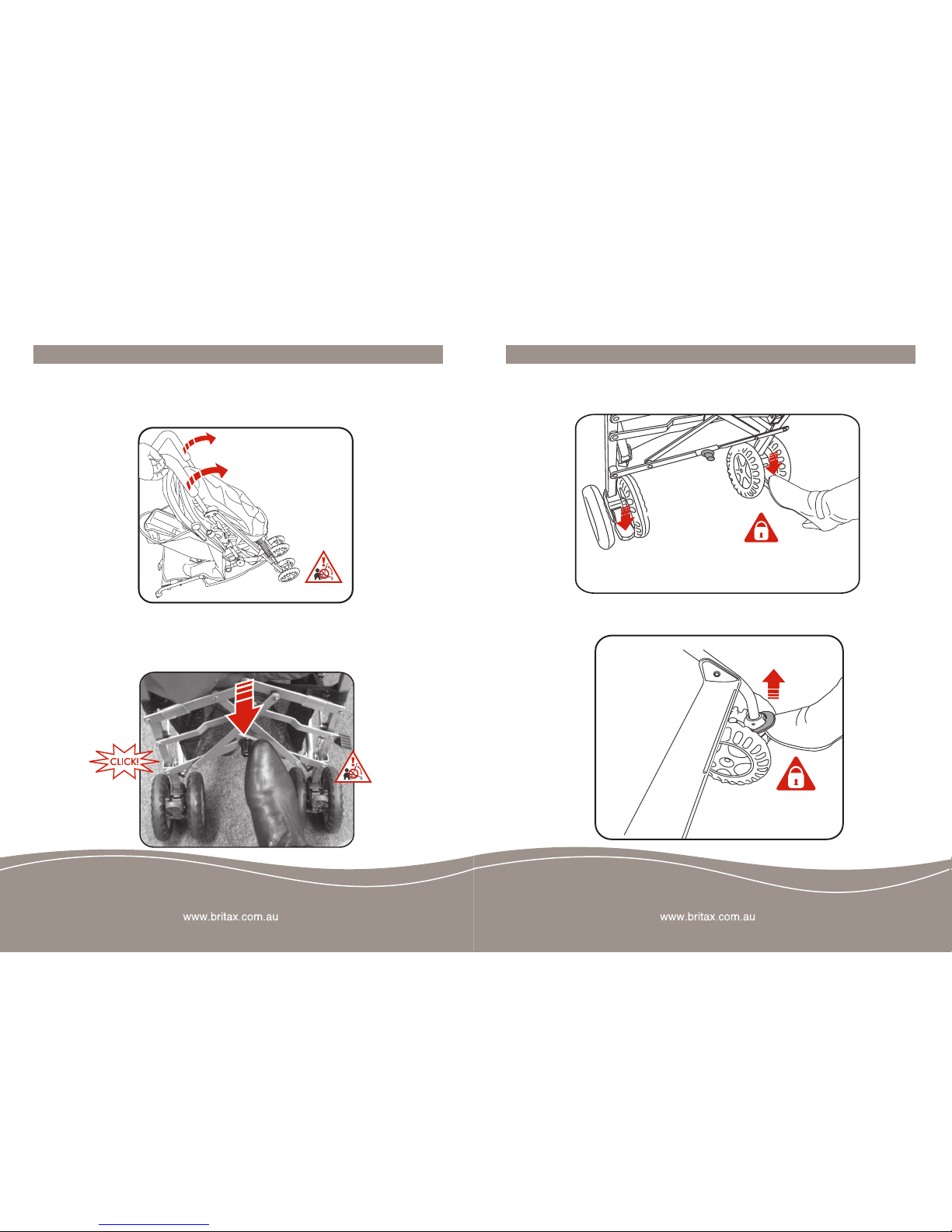 CLICK!

www.britax.com.au

www.britax.com.au