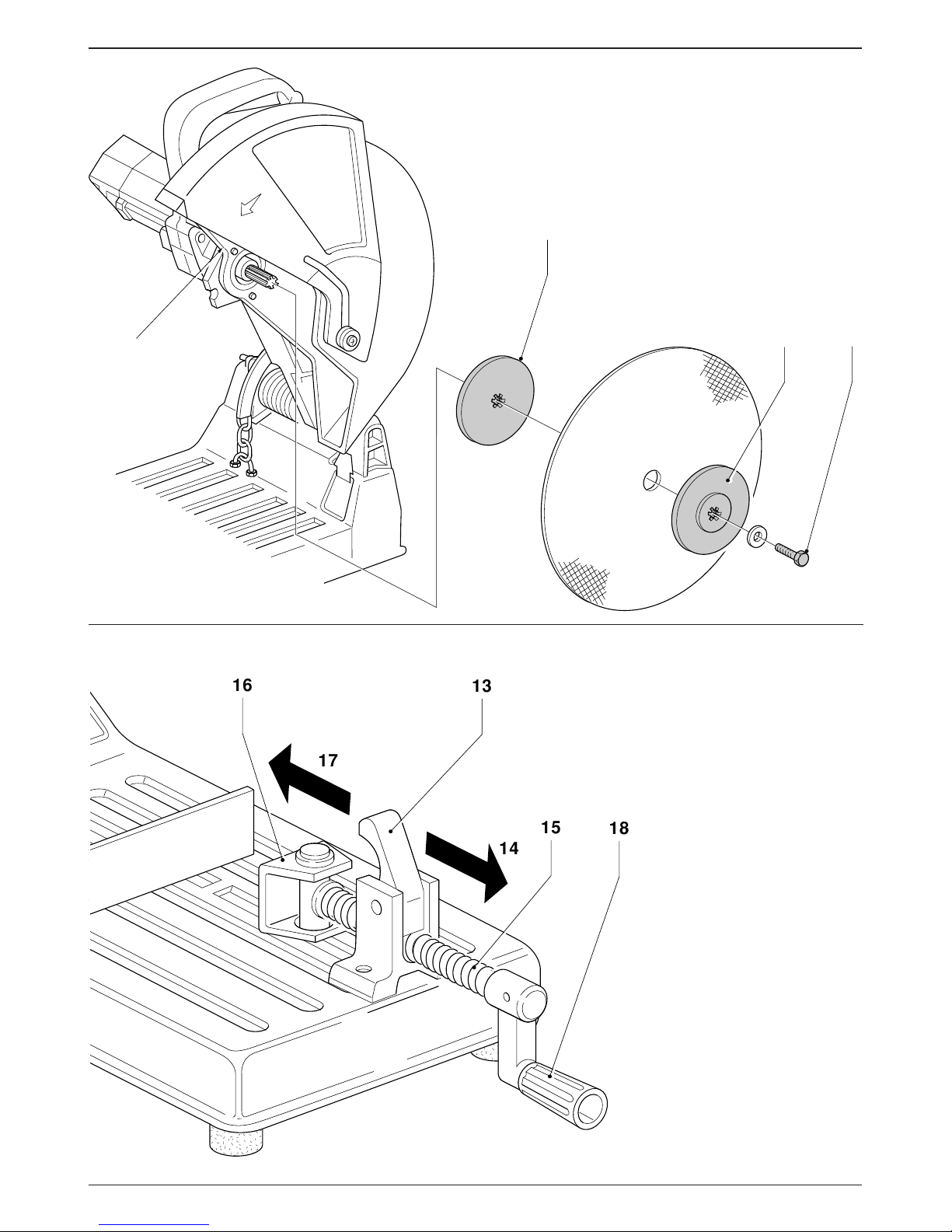 16
13
17
15
18
14