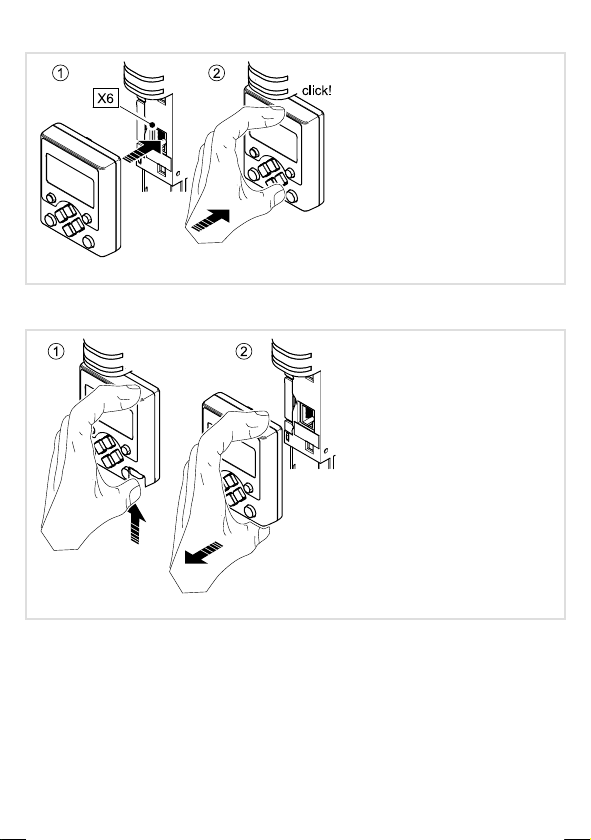 ①
X6
②
click!

①
②