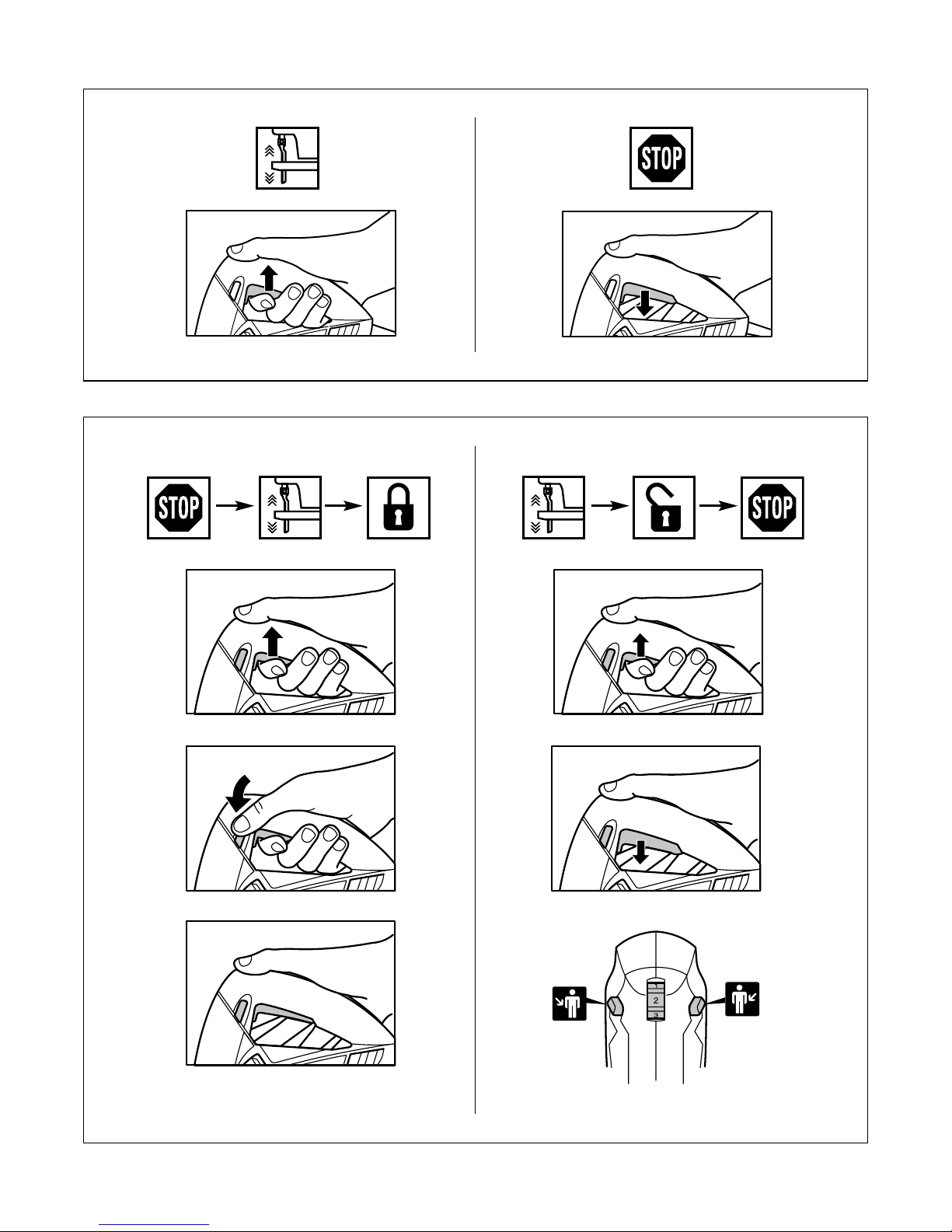 STOP

STOP

STOP

1
2
3