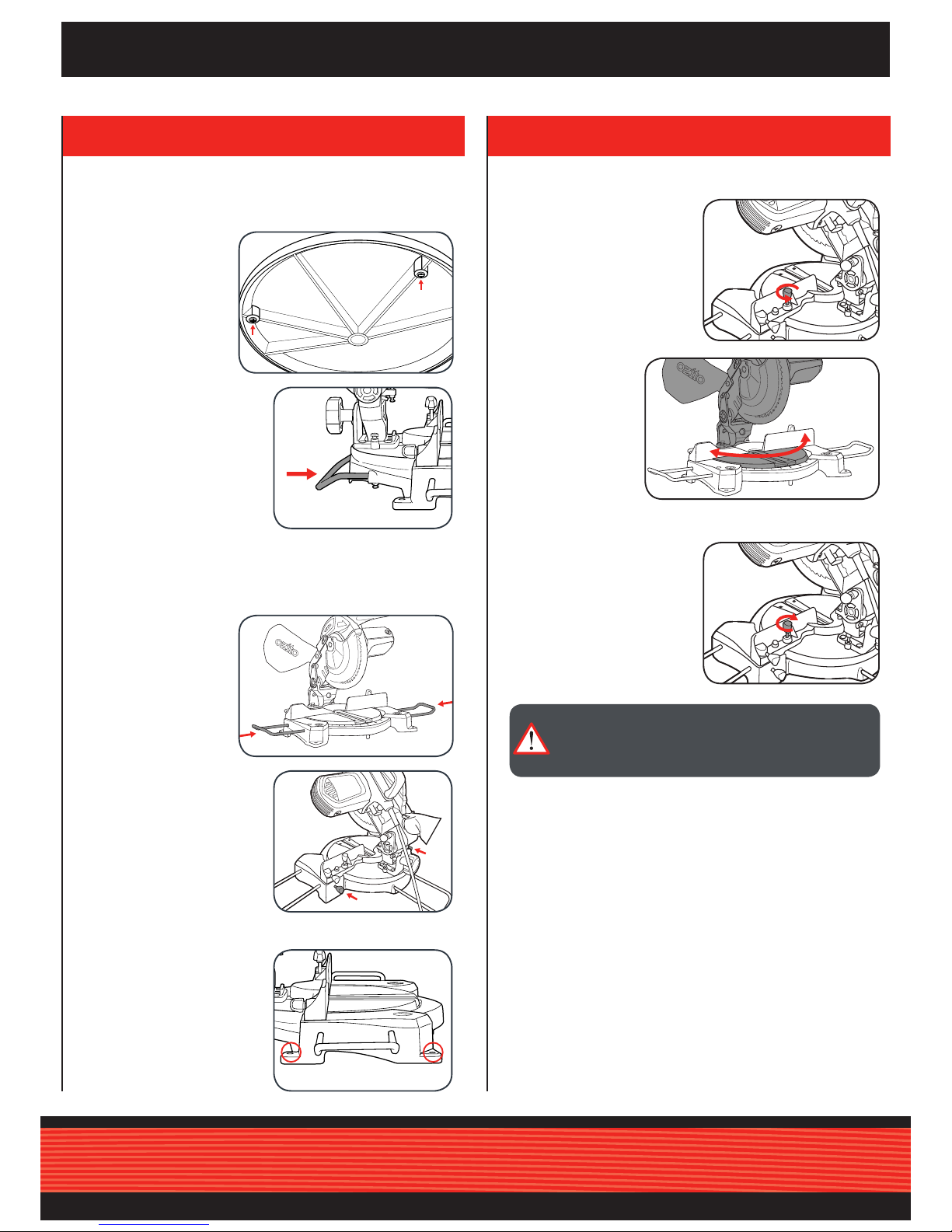 ozito

ozito

ozito