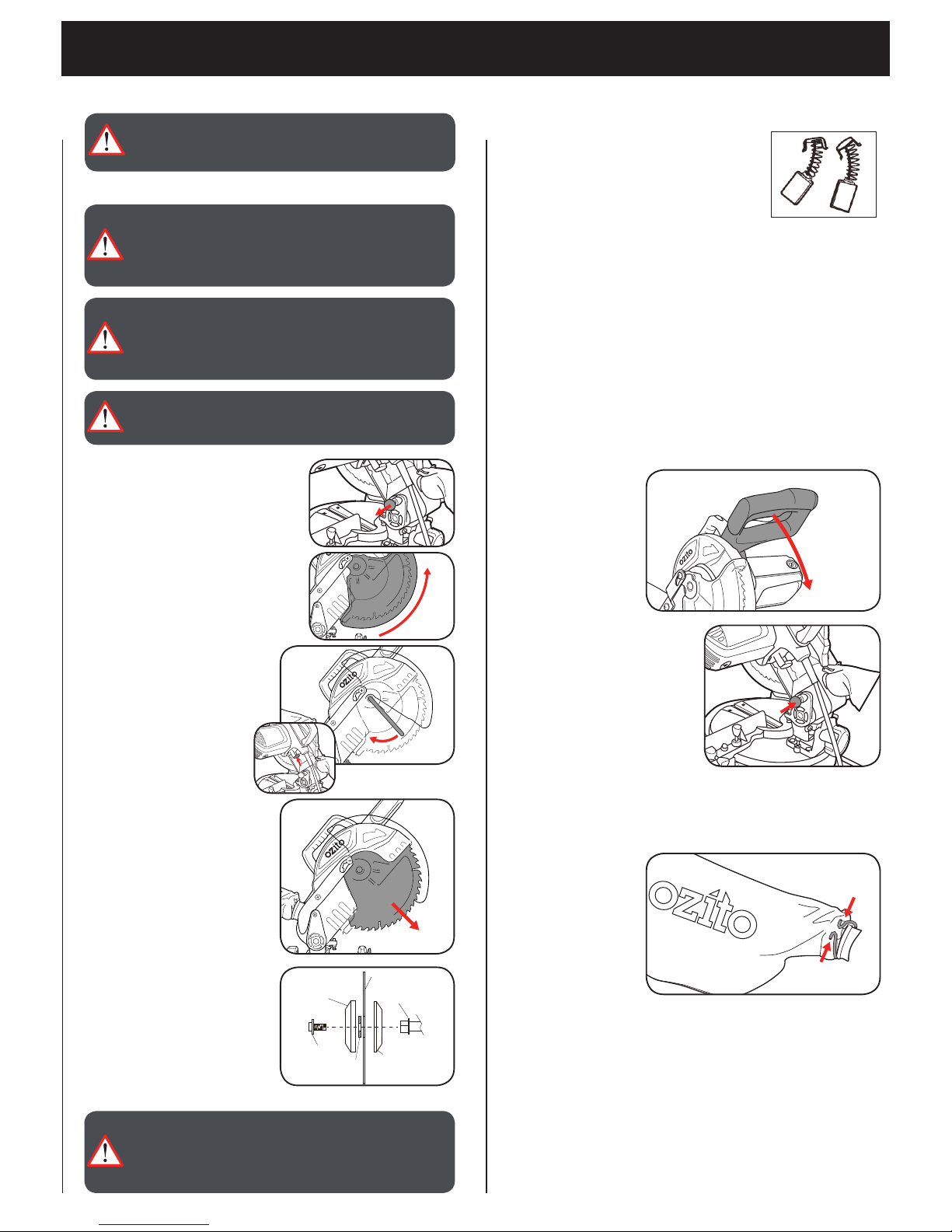 ozito

ozito

ozito

ozito

ozito